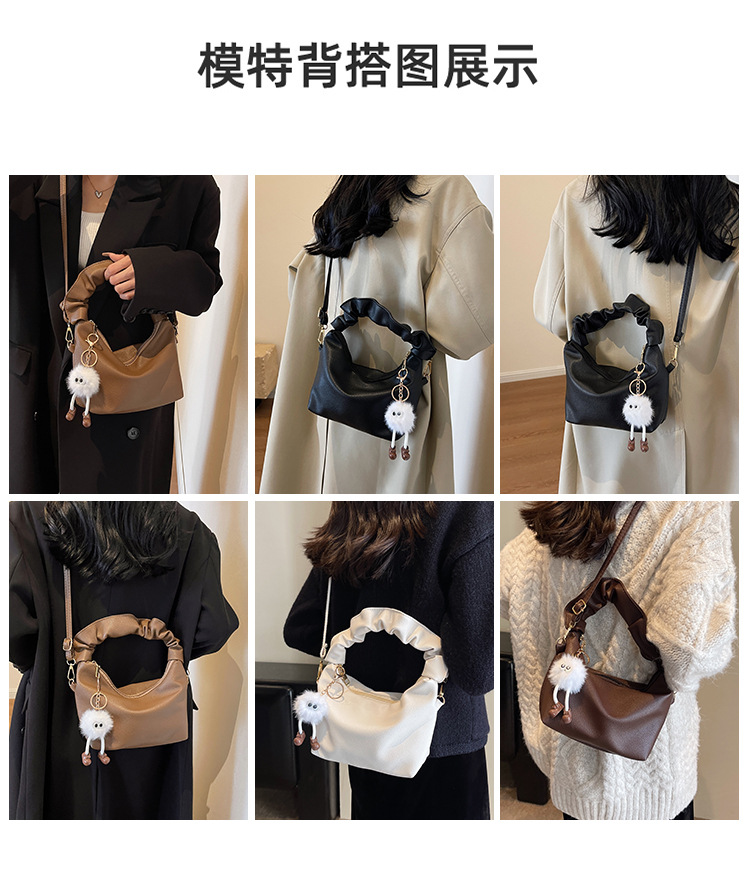 模特背搭图展示