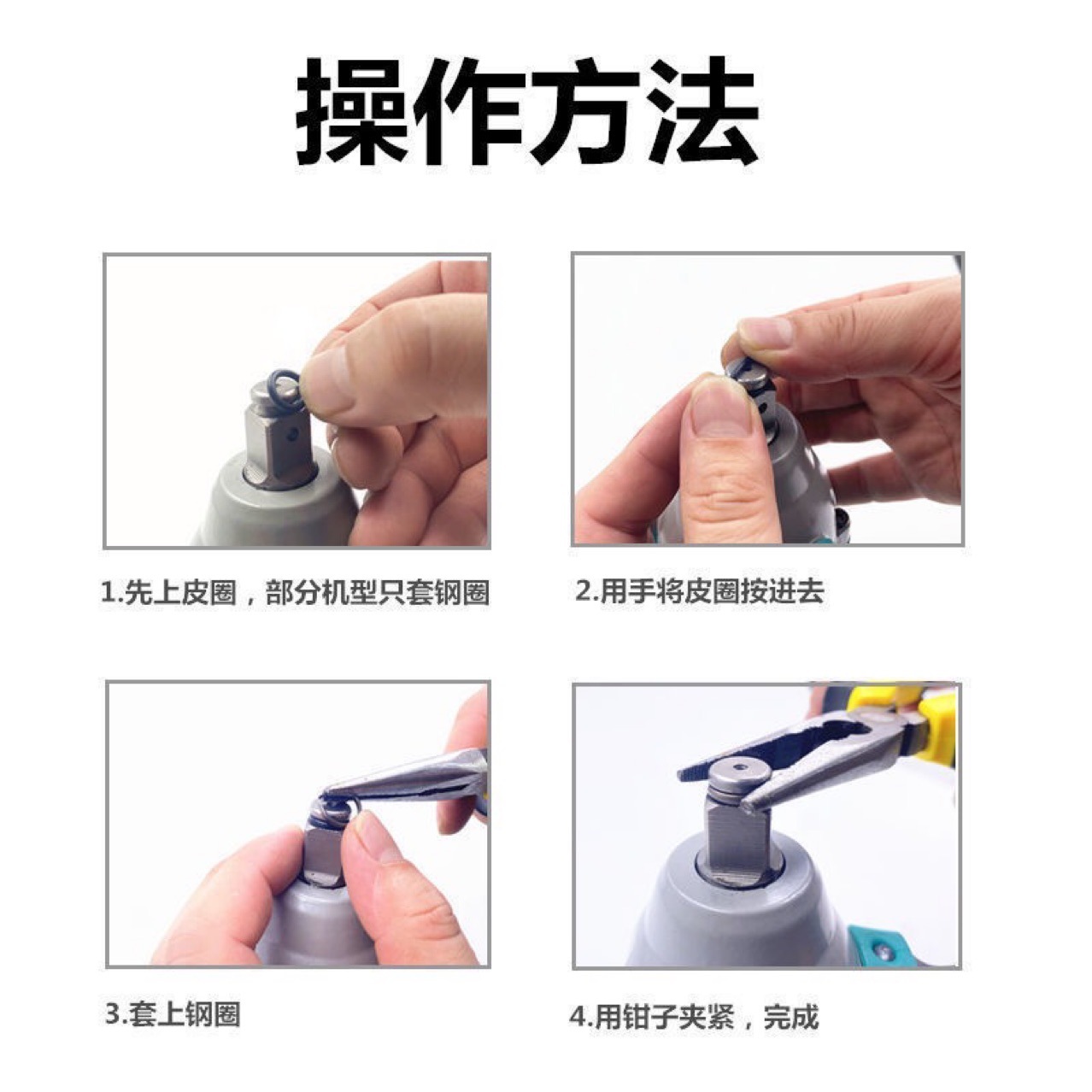 操作方法

1.先上皮圈，部分机型只套钢圈

2.用手将皮圈按进去

3.套上钢圈

4.用钳子夹紧，完成