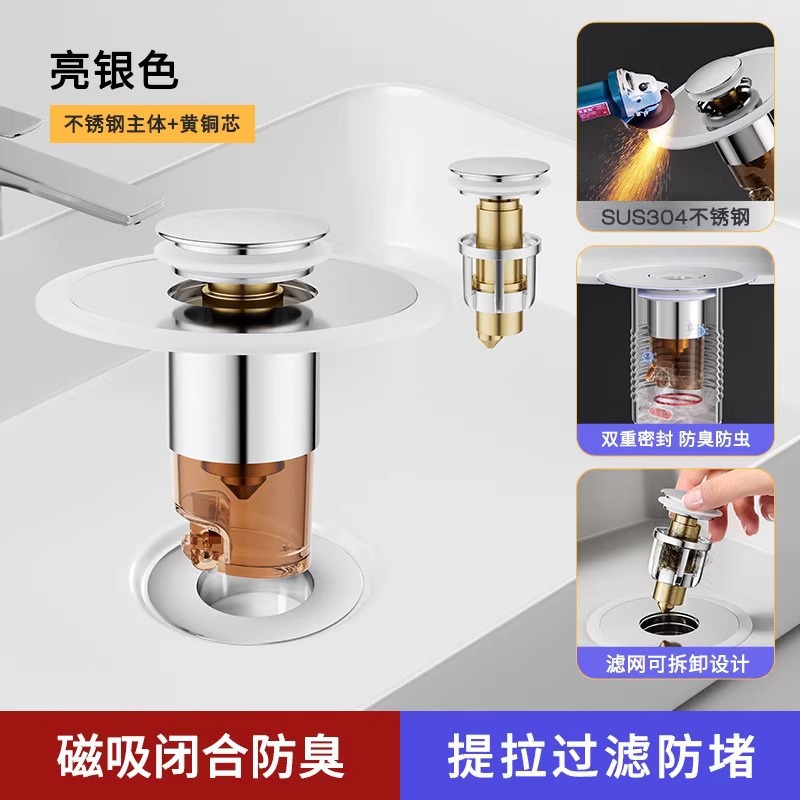 亮银色

不锈钢主体+黄铜芯

SUS304不锈钢

双重密封 防臭防虫

滤网可拆卸设计

磁吸闭合防臭

提拉过滤防堵