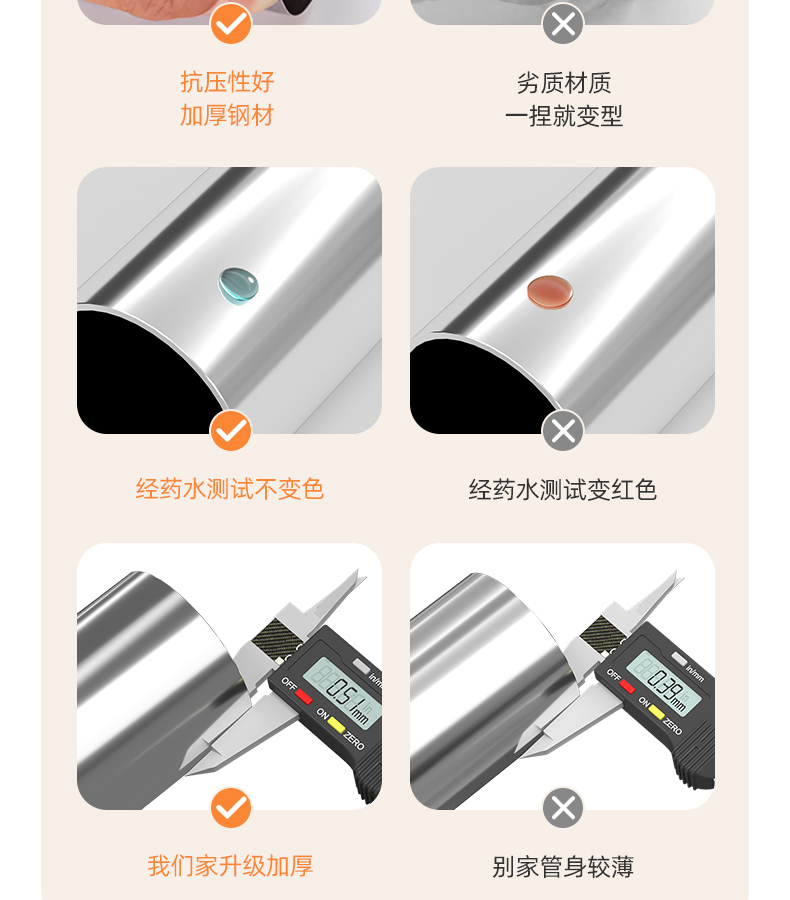 抗压性好
加厚钢材

劣质材质
一捏就变型

经药水测试不变色

经药水测试变红色

OFF
ON
ZERO
in/mm
0.51 mm

OFF
ON
ZERO
in/mm
0.39 mm

我们家升级加厚

别家管身较薄