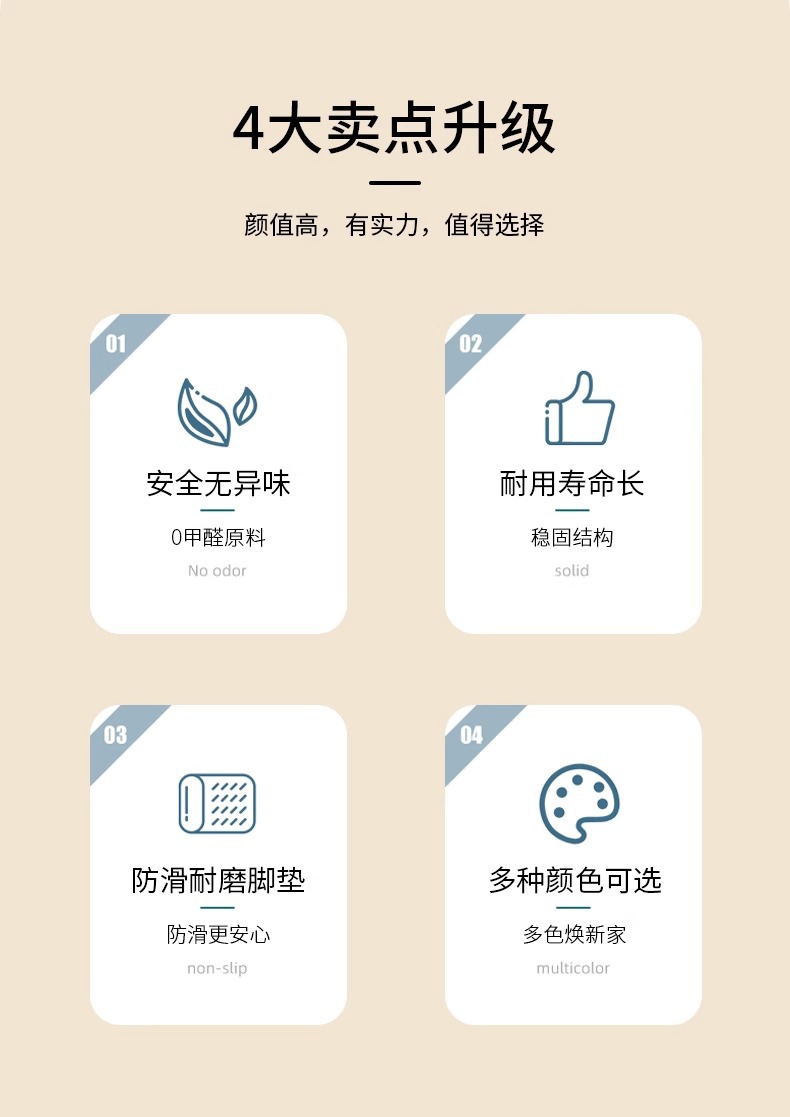 4大卖点升级

颜值高，有实力，值得选择

01

安全无异味

0甲醛原料

No odor

02

耐用寿命长

稳固结构

solid

03

防滑耐磨脚垫

防滑更安心

non-slip

04

多种颜色可选

多色焕新家

multicolor