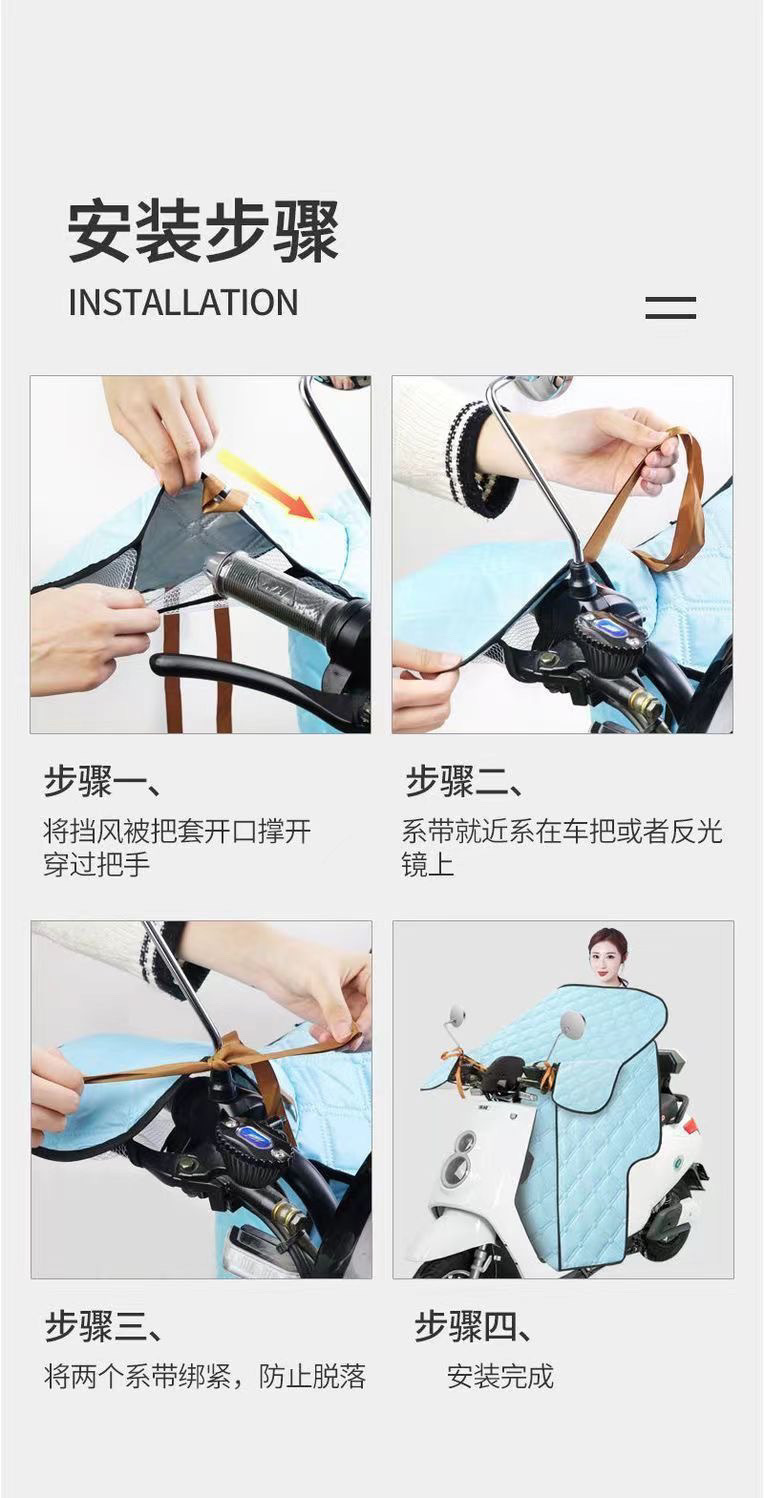 安装步骤
INSTALLATION

步骤一、
将挡风被把套开口撑开穿过把手

步骤二、
系带就近系在车把或者反光镜上

步骤三、
将两个系带绑紧，防止脱落

步骤四、
安装完成