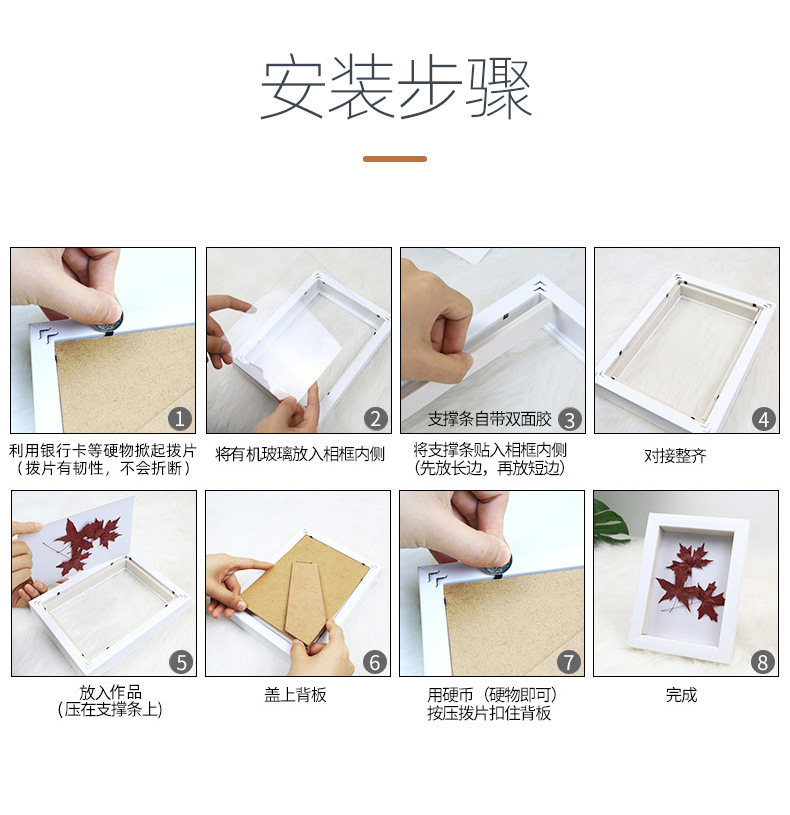 安装步骤

1
利用银行卡等硬物掀起拨片
（拨片有韧性，不会折断）

2
将有机玻璃放入相框内侧

支撑条自带双面胶
3
将支撑条贴入相框内侧
（先放长边，再放短边）

4
对接整齐

5
放入作品
（压在支撑条上）

6
盖上背板

7
用硬币（硬物即可）
按压拨片扣住背板

8
完成