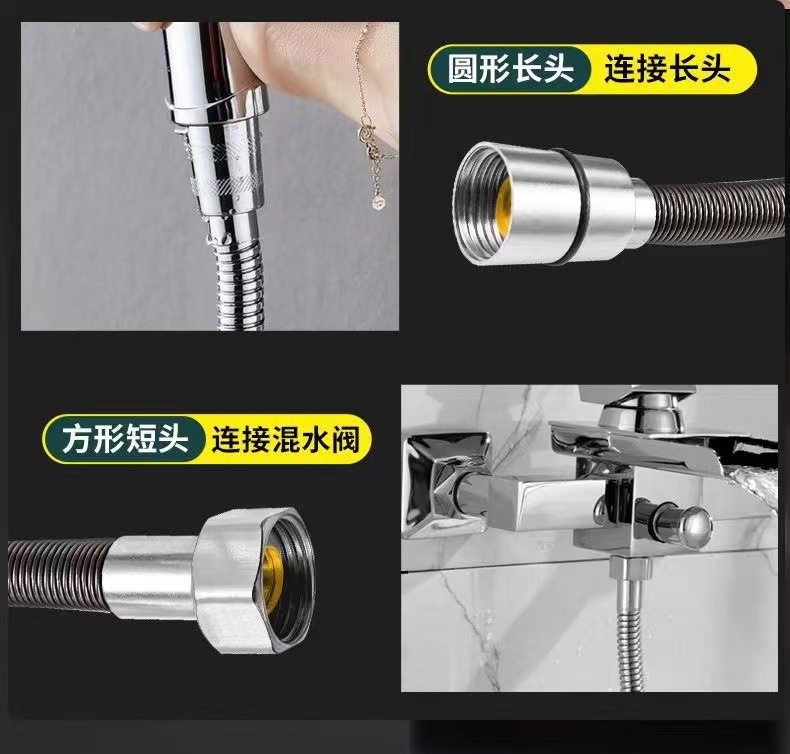 圆形长头 连接长头

方形短头 连接混水阀