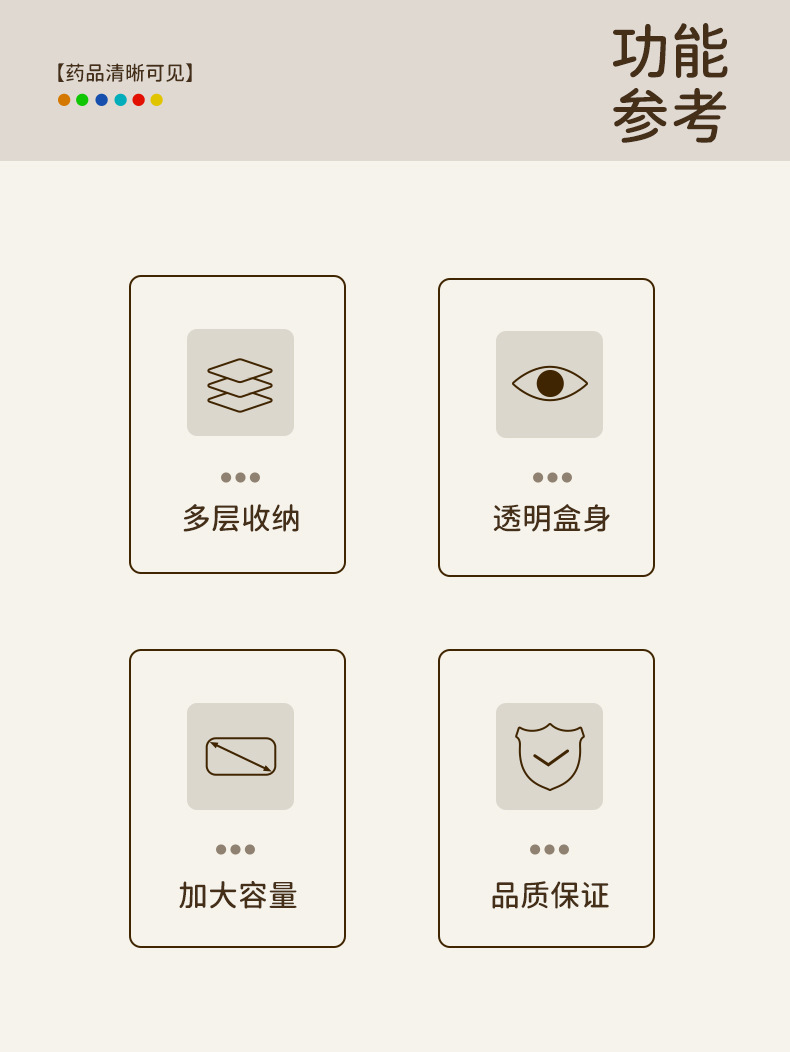 【药品清晰可见】

功能
参考

多层收纳

透明盒身

加大容量

品质保证