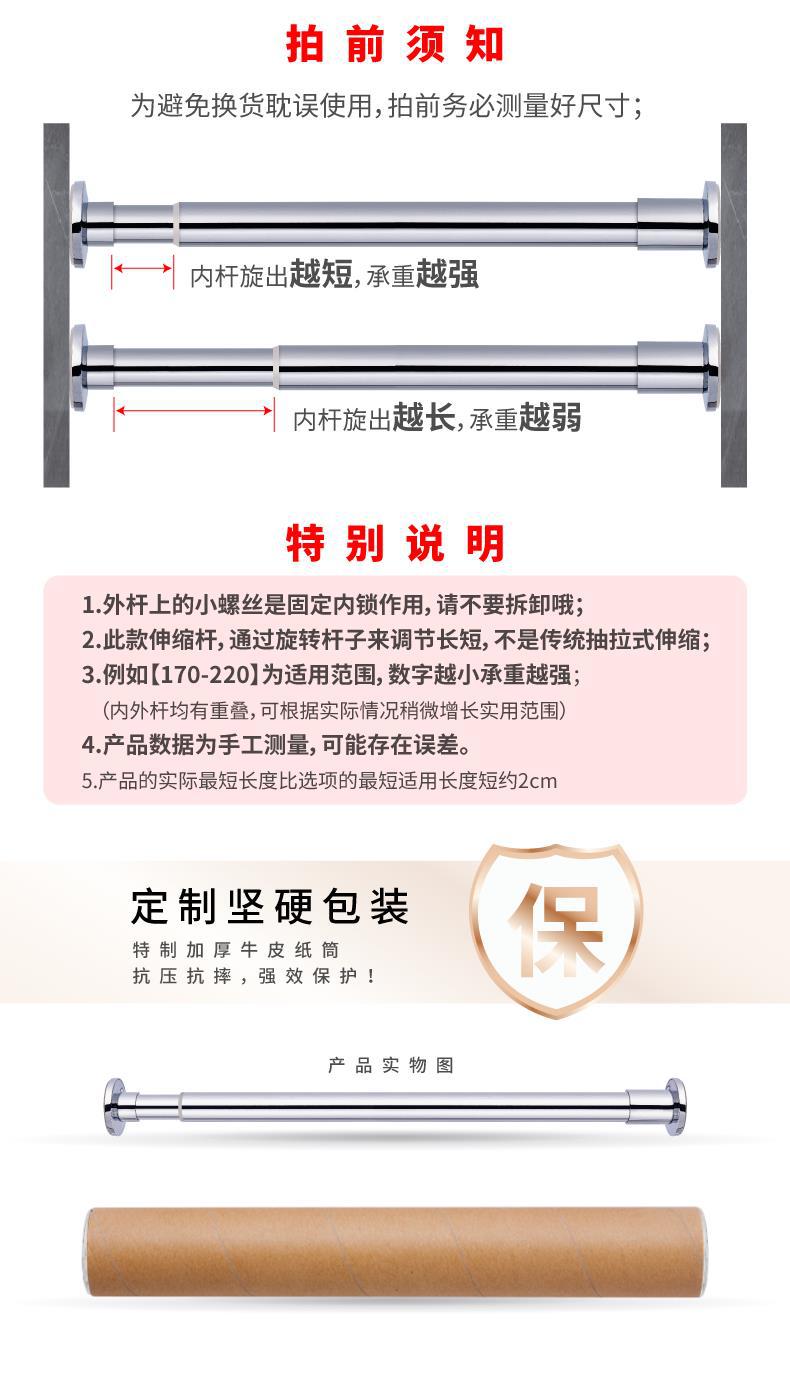 拍前须知

为避免换货耽误使用，拍前务必测量好尺寸；

内杆旋出越短，承重越强

内杆旋出越长，承重越弱

特别说明

1.外杆上的小螺丝是固定内锁作用，请不要拆卸哦；
2.此款伸缩杆，通过旋转杆子来调节长短，不是传统抽拉式伸缩；
3.例如【170-220】为适用范围，数字越小承重越强；
（内外杆均有重叠，可根据实际情况稍微增长实用范围）
4.产品数据为手工测量，可能存在误差。
5.产品的实际最短长度比选项的最短适用长度短约2cm

定制坚硬包装
特制加厚牛皮纸筒
抗压抗摔，强效保护！

保

产品实物图