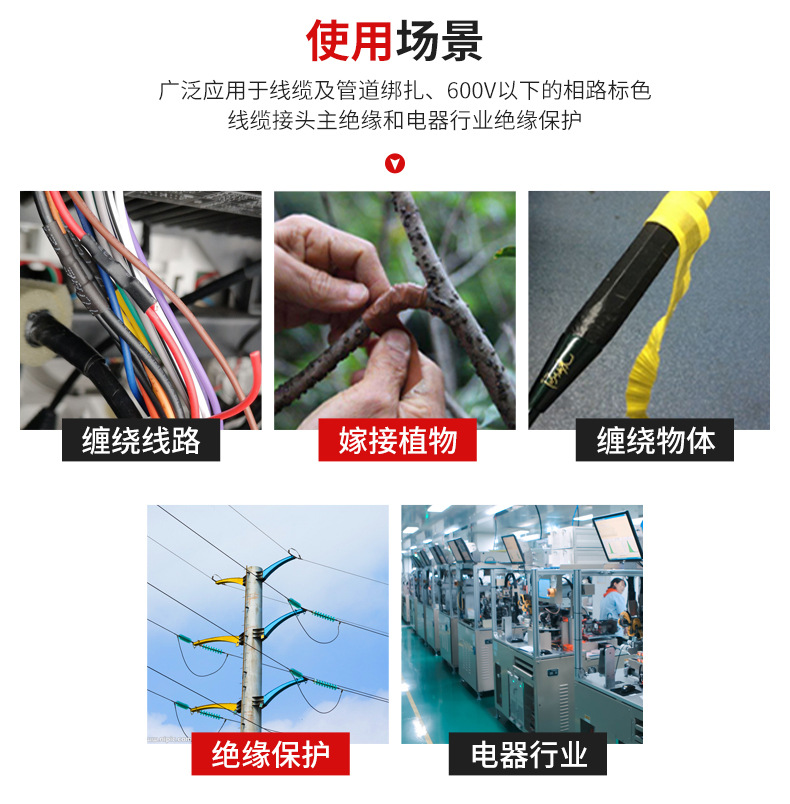 使用场景

广泛应用于线缆及管道绑扎、600V以下的相路标色
线缆接头主绝缘和电器行业绝缘保护

缠绕线路

嫁接植物

缠绕物体

绝缘保护

电器行业