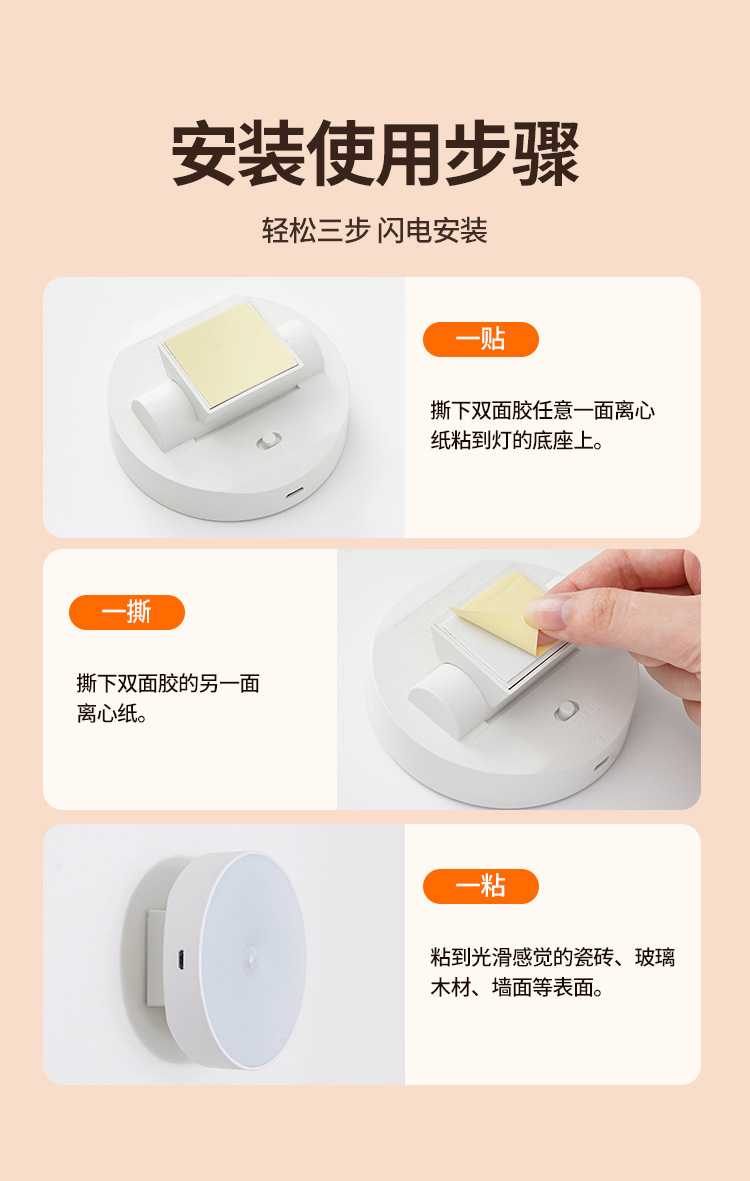 安装使用步骤

轻松三步 闪电安装

一贴

撕下双面胶任意一面离心纸粘到灯的底座上。

一撕

撕下双面胶的另一面离心纸。

一粘

粘到光滑感觉的瓷砖、玻璃木材、墙面等表面。