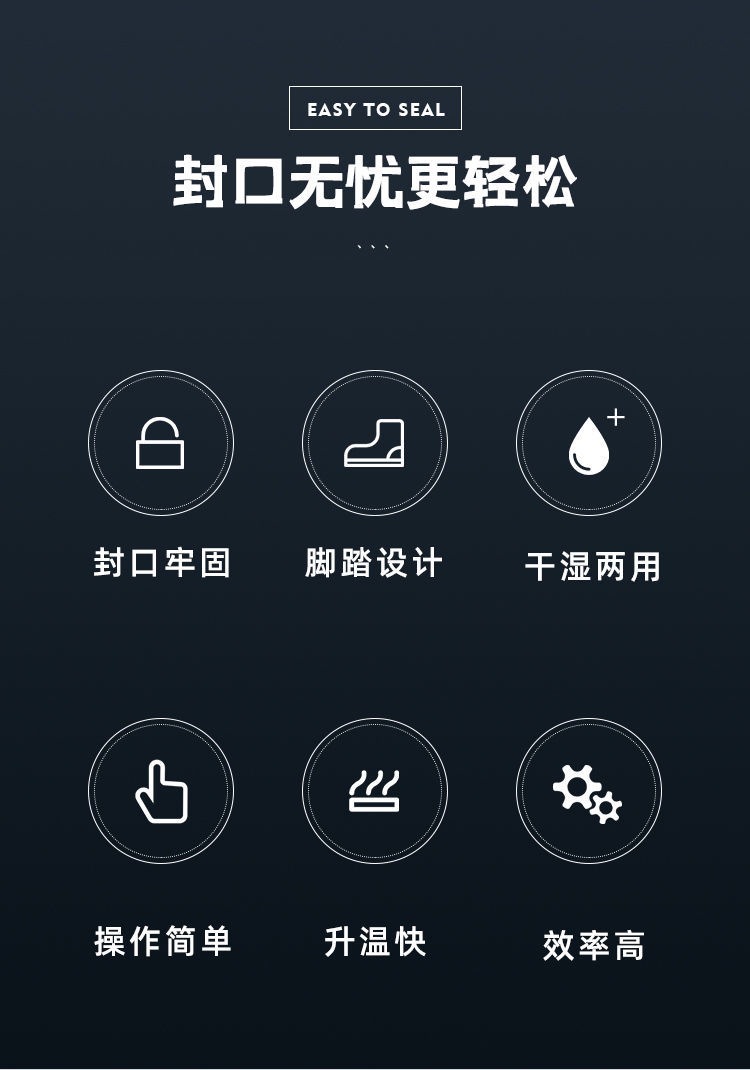 EASY TO SEAL

封口无忧更轻松

封口牢固

脚踏设计

干湿两用

操作简单

升温快

效率高