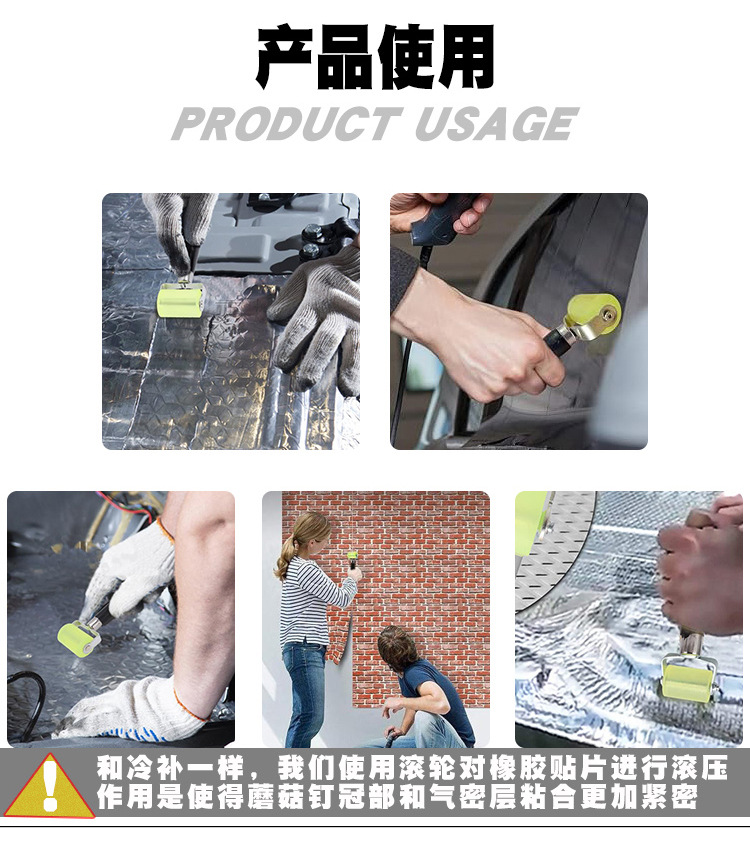 产品使用
PRODUCT USAGE

和冷补一样，我们使用滚轮对橡胶贴片进行滚压
作用是使得蘑菇钉冠部和气密层粘合更加紧密