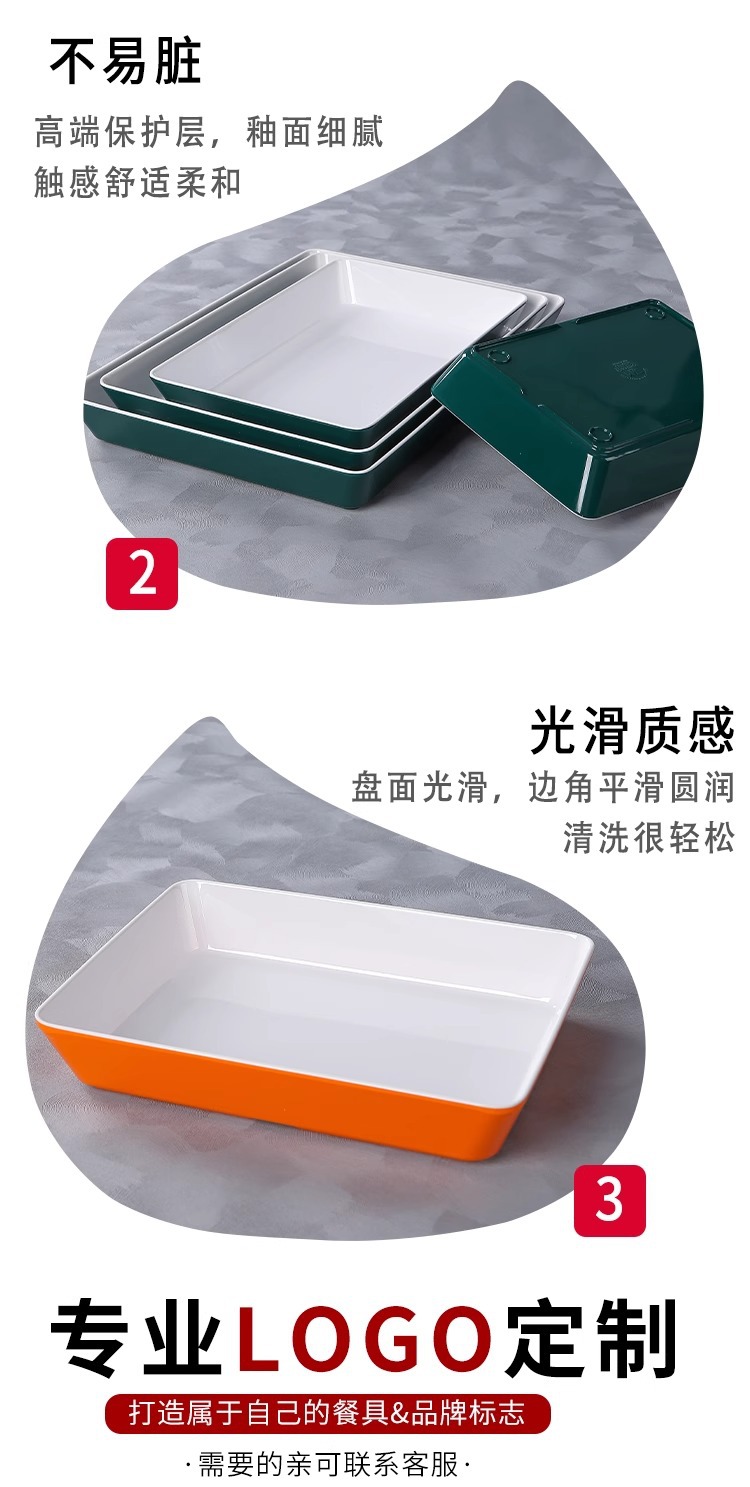 不易脏

高端保护层，釉面细腻
触感舒适柔和

2

光滑质感

盘面光滑，边角平滑圆润
清洗很轻松

3

专业LOGO定制

打造属于自己的餐具&品牌标志

·需要的亲可联系客服·