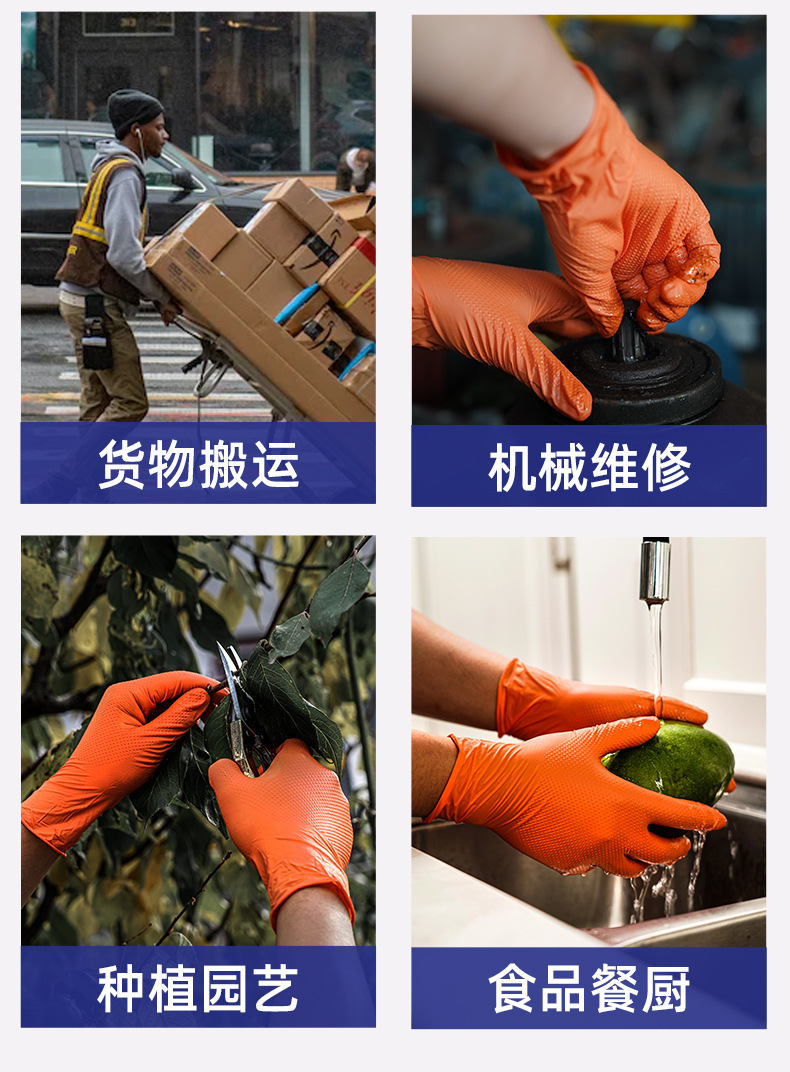 货物搬运

机械维修

种植园艺

食品餐厨