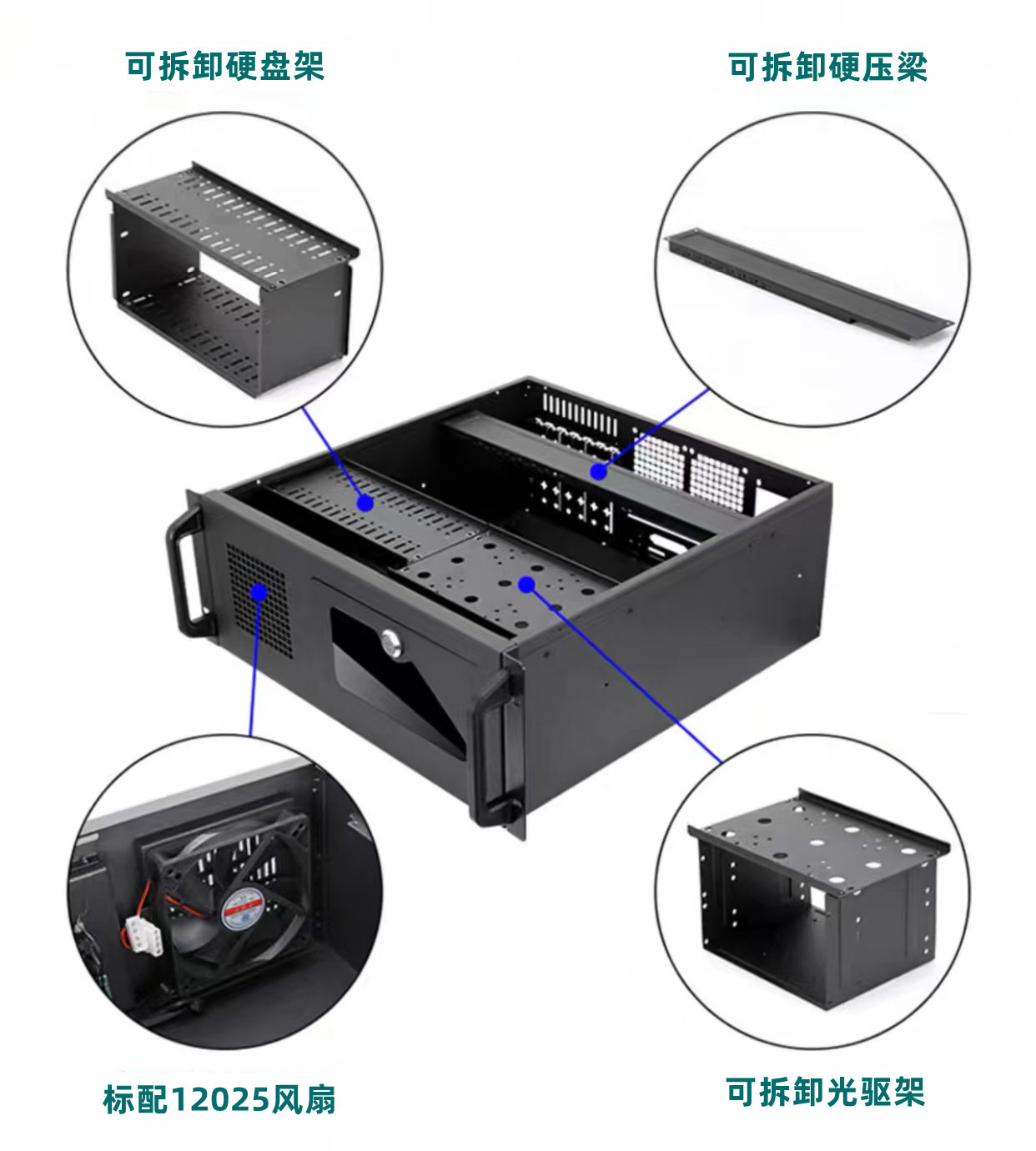 可拆卸硬盘架

可拆卸硬压梁

标配12025风扇

可拆卸光驱架