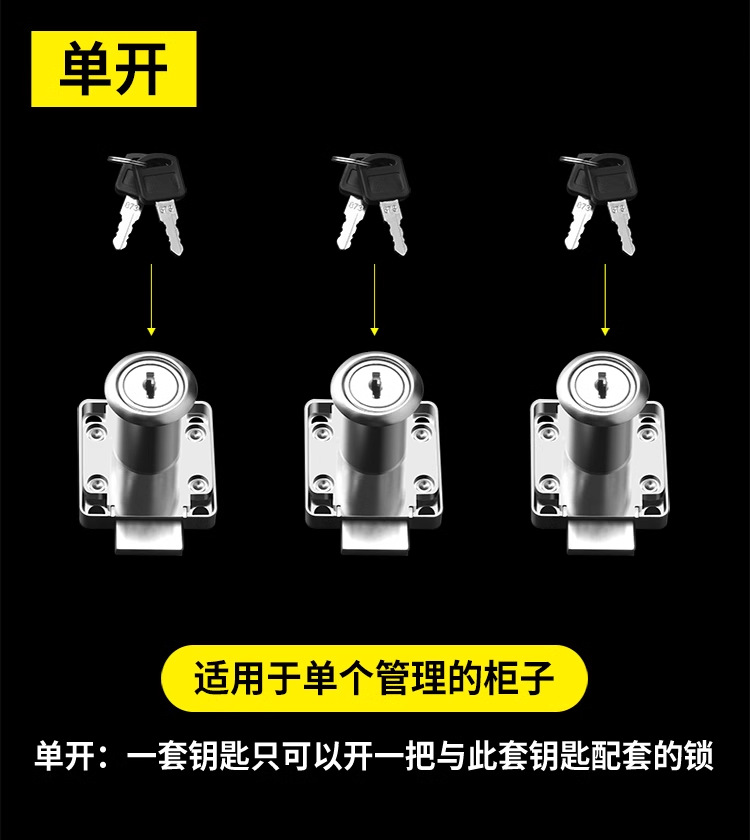 单开

适用于单个管理的柜子

单开：一套钥匙只可以开一把与此套钥匙配套的锁