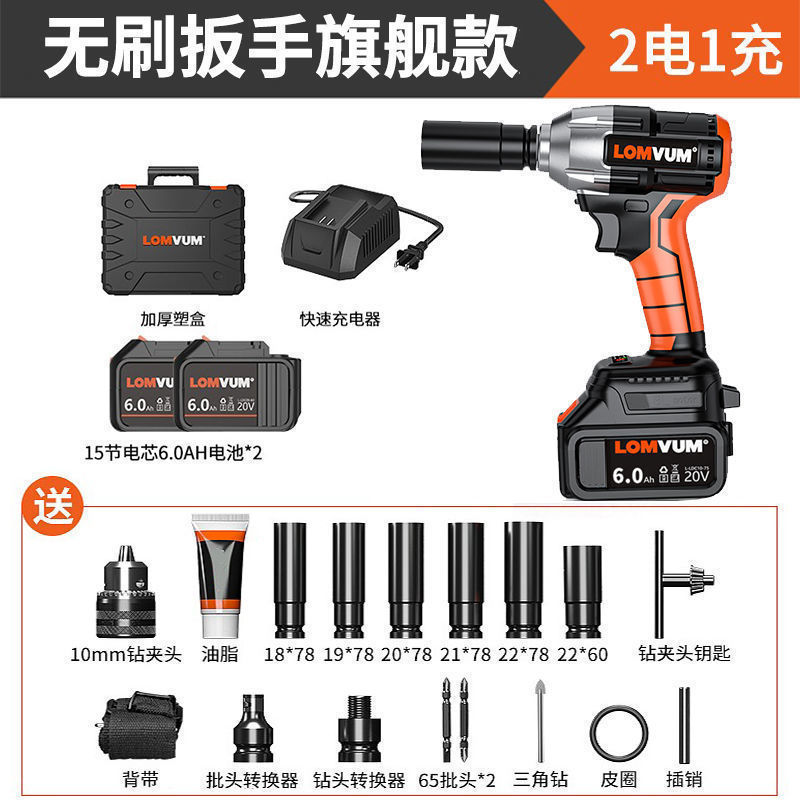 无刷扳手旗舰款

2电1充

LOMVUM

LOMVUM

加厚塑盒

快速充电器

LOMVUM 6.0Ah

LOMVUM 6.0Ah 20V

15节电芯6.0AH电池*2

LOMVUM 6.0Ah 20V

送

10mm钻夹头

油脂

18*78

19*78

20*78

21*78

22*78

22*60

钻夹头钥匙

背带

批头转换器

钻头转换器

65批头*2

三角钻

皮圈

插销