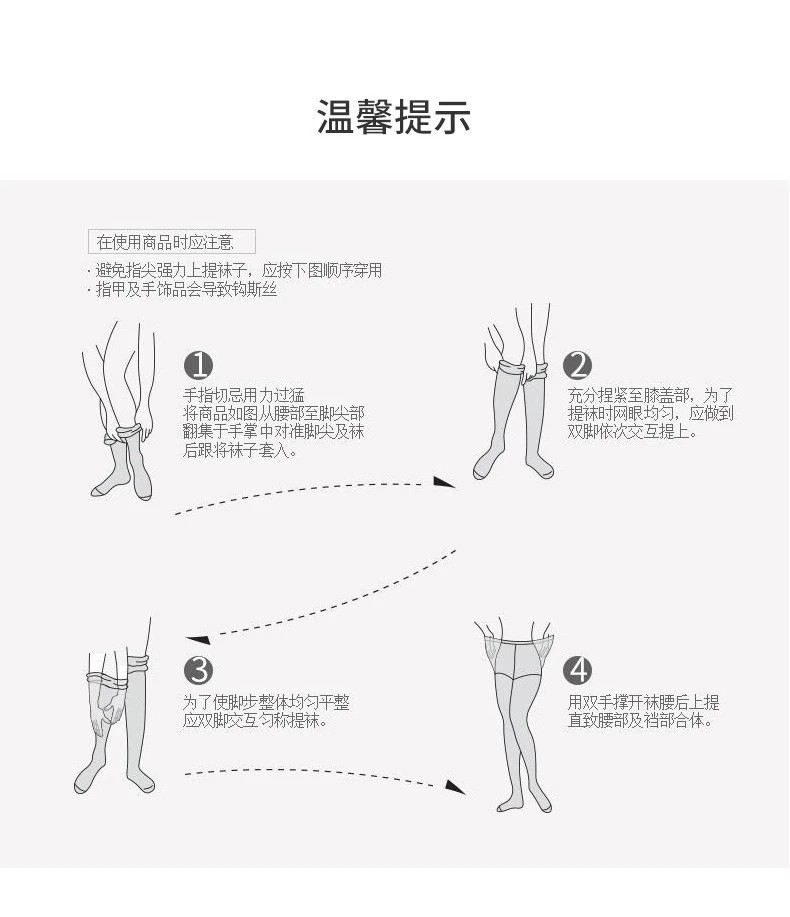 温馨提示

在使用商品时应注意

· 避免指尖强力上提袜子，应按下图顺序穿用
· 指甲及手饰品会导致钩斯丝

1

手指切忌用力过猛
将商品如图从腰部至脚尖部翻集于手掌中对准脚尖及袜后跟将袜子套入。

2

充分捏紧至膝盖部，为了提袜时网眼均匀，应做到双脚依次交互提上。

3

为了使脚步整体均匀平整应双脚交互匀称提袜。

4

用双手撑开袜腰后上提直致腰部及裆部合体。