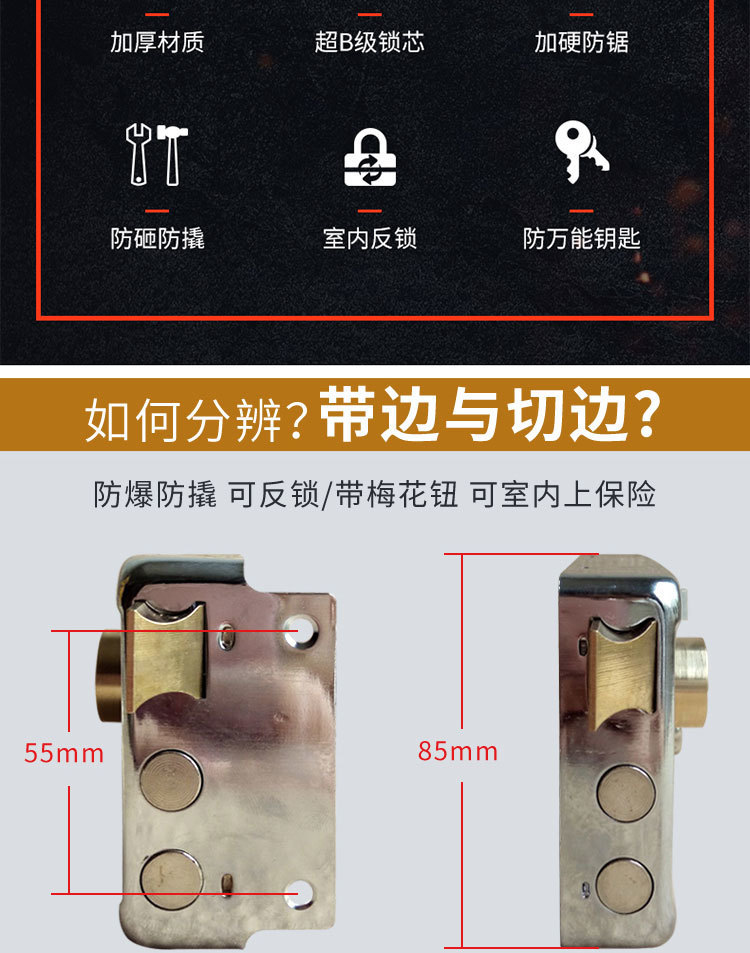 加厚材质

超B级锁芯

加硬防锯

防砸防撬

室内反锁

防万能钥匙

如何分辨?带边与切边?

防爆防撬 可反锁/带梅花钮 可室内上保险

55mm

85mm