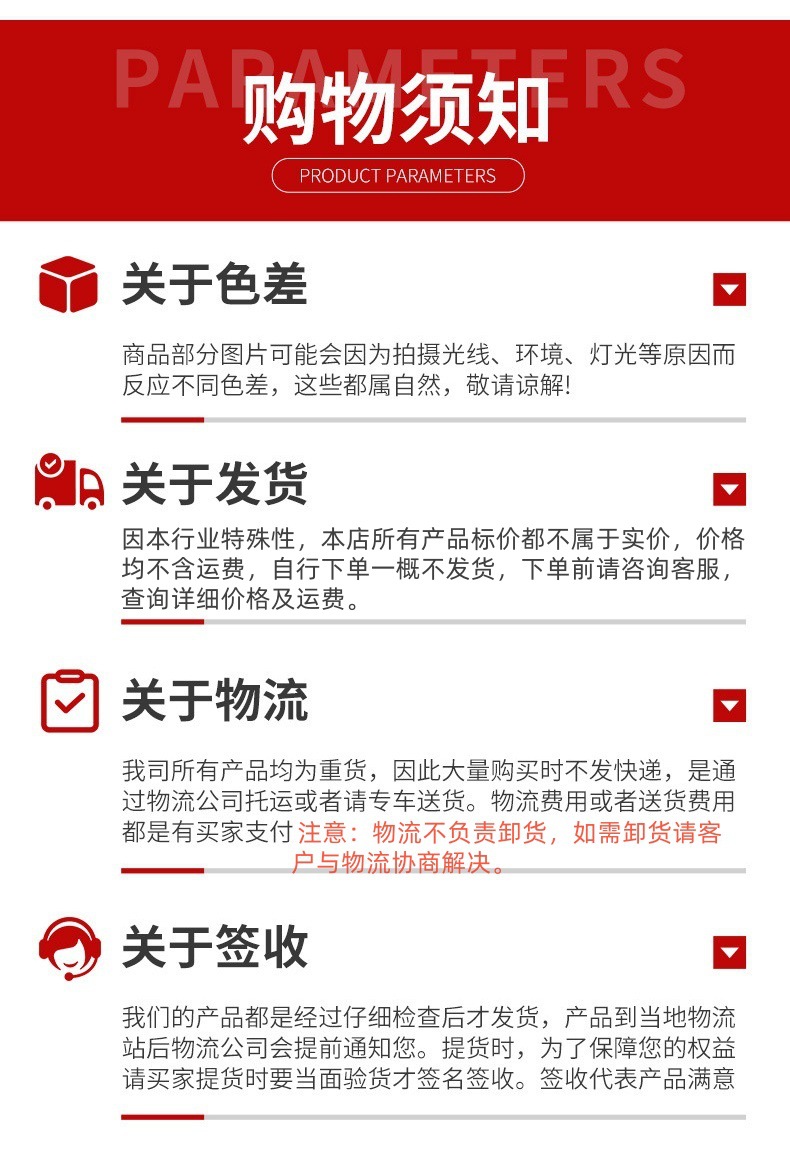 PARAMETERS
购物须知
PRODUCT PARAMETERS

关于色差

商品部分图片可能会因为拍摄光线、环境、灯光等原因而反应不同色差，这些都属自然，敬请谅解!

关于发货

因本行业特殊性，本店所有产品标价都不属于实价，价格均不含运费，自行下单一概不发货，下单前请咨询客服，查询详细价格及运费。

关于物流

我司所有产品均为重货，因此大量购买时不发快递，是通过物流公司托运或者请专车送货。物流费用或者送货费用都是有买家支付注意：物流不负责卸货，如需卸货请客户与物流协商解决。

关于签收

我们的产品都是经过仔细检查后才发货，产品到当地物流站后物流公司会提前通知您。提货时，为了保障您的权益请买家提货时要当面验货才签名签收。签收代表产品满意