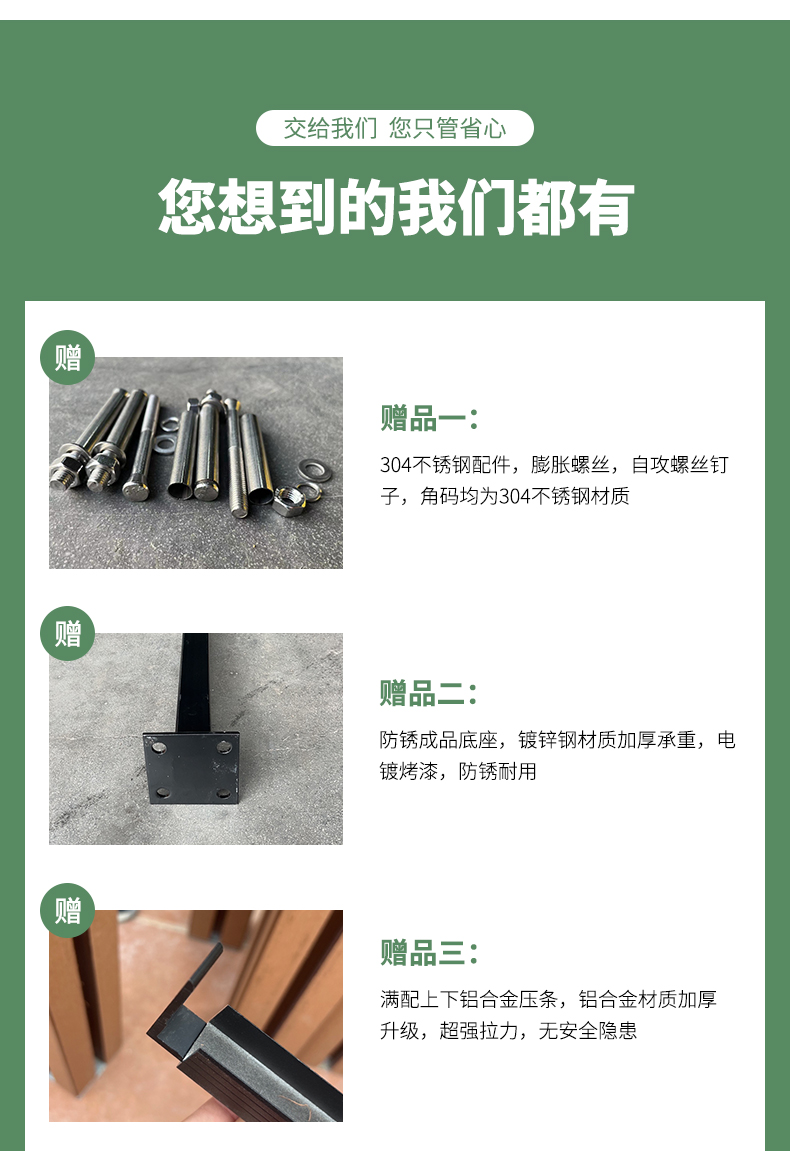 交给我们 您只管省心

您想到的我们都有

赠

赠品一：

304不锈钢配件，膨胀螺丝，自攻螺丝钉子，角码均为304不锈钢材质

赠

赠品二：

防锈成品底座，镀锌钢材质加厚承重，电镀烤漆，防锈耐用

赠

赠品三：

满配上下铝合金压条，铝合金材质加厚升级，超强拉力，无安全隐患