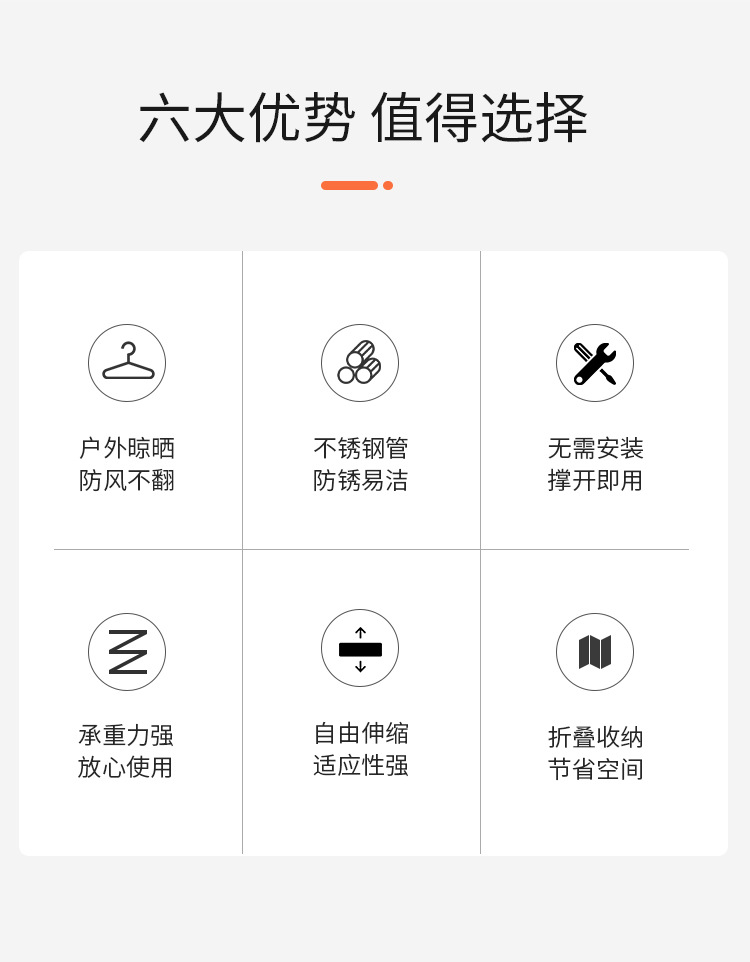 六大优势 值得选择

户外晾晒
防风不翻

不锈钢管
防锈易洁

无需安装
撑开即用

承重力强
放心使用

自由伸缩
适应性强

折叠收纳
节省空间