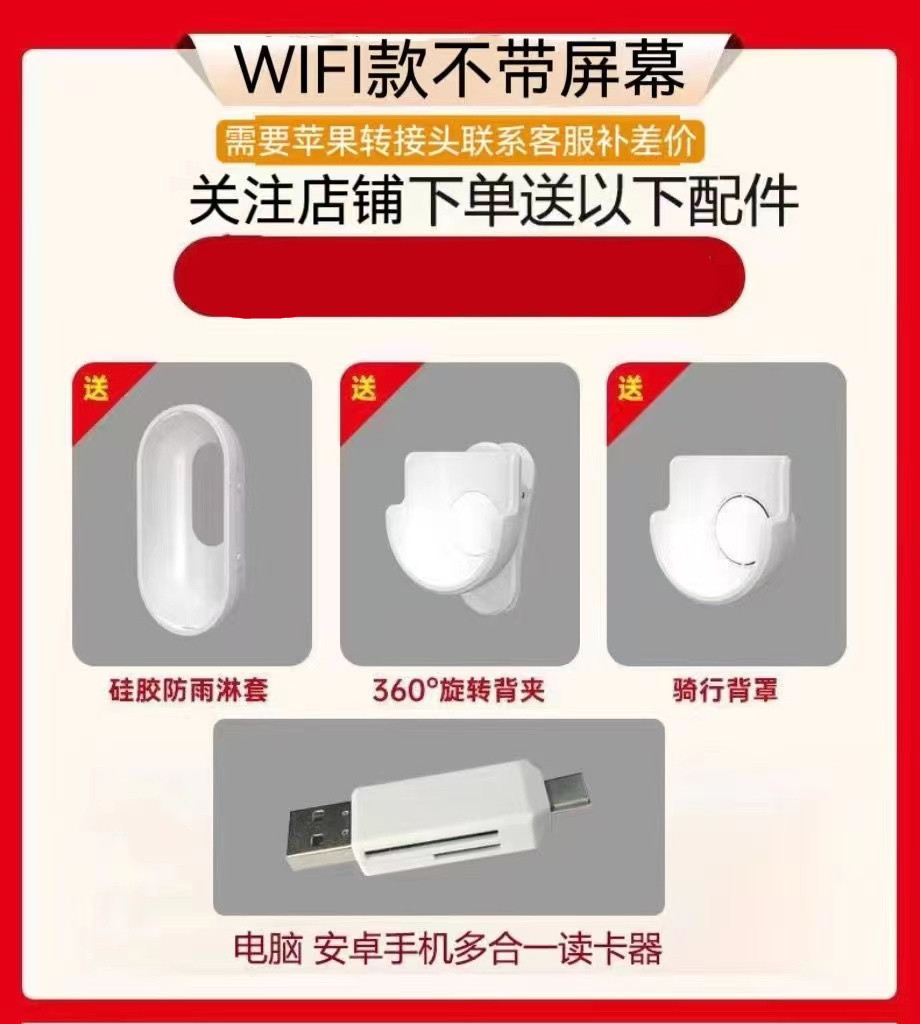 WIFI款不带屏幕

需要苹果转接头联系客服补差价

关注店铺下单送以下配件

送

硅胶防雨淋套

送

360°旋转背夹

送

骑行背罩

电脑 安卓手机多合一读卡器