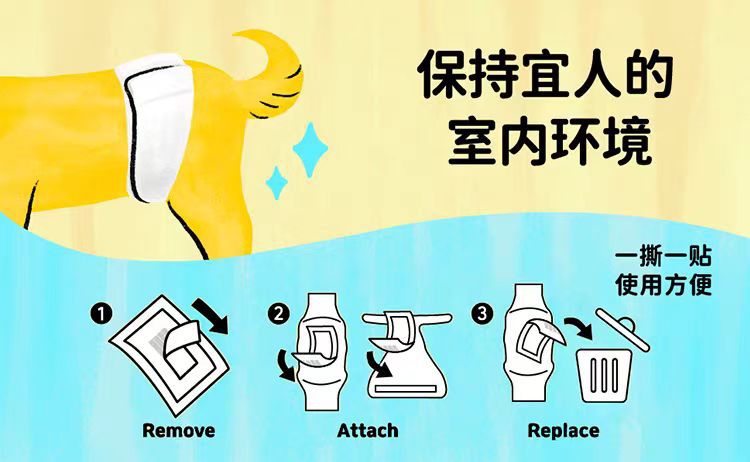 保持宜人的
室内环境

一撕一贴
使用方便

1
Remove

2
Attach

3
Replace