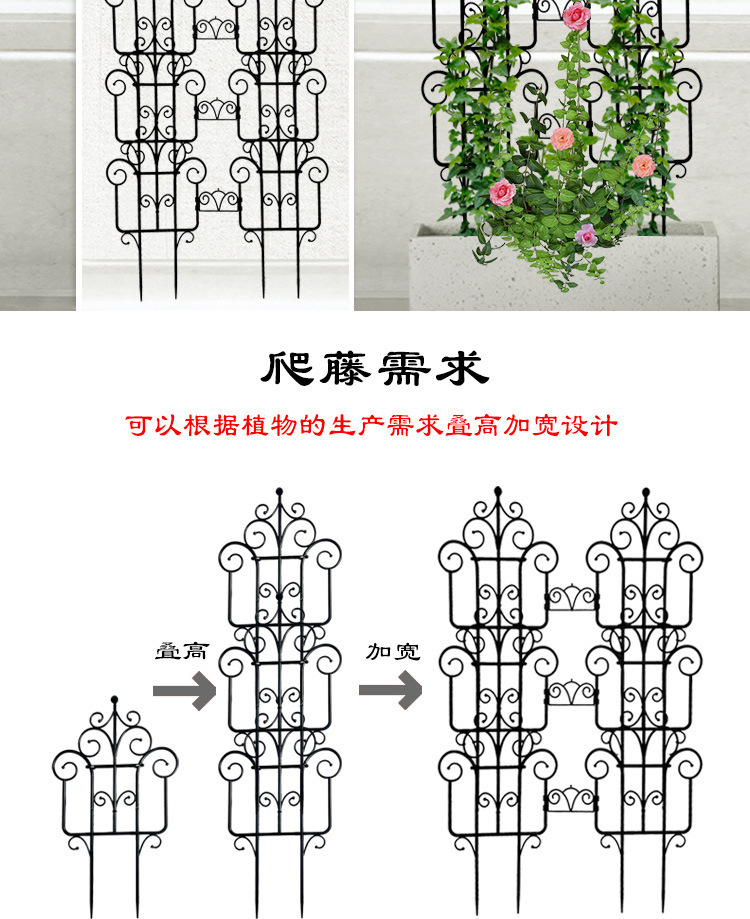 爬藤需求

可以根据植物的生产需求叠高加宽设计

叠高

加宽