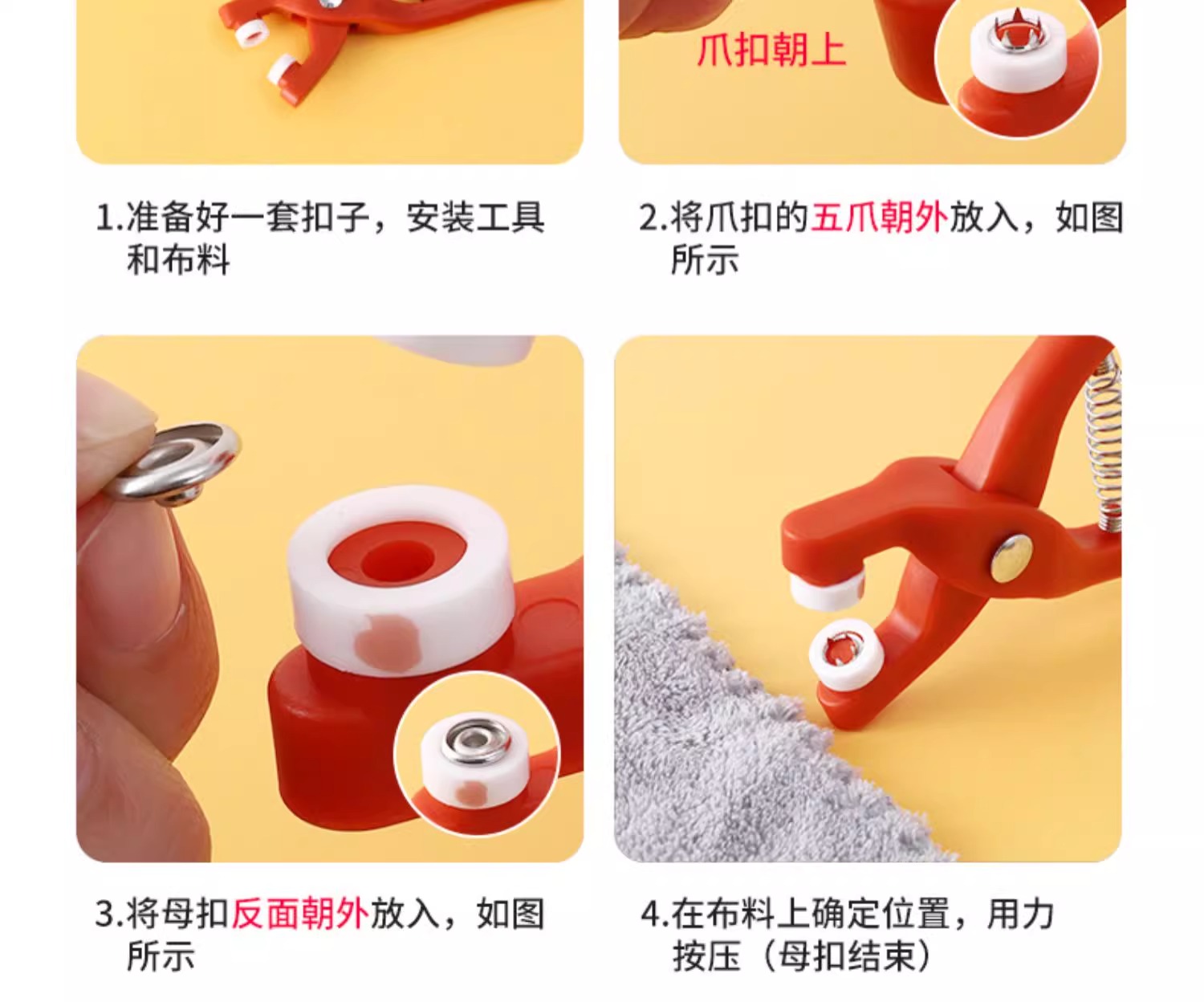 爪扣朝上

1.准备好一套扣子，安装工具和布料

2.将爪扣的五爪朝外放入，如图所示

3.将母扣反面朝外放入，如图所示

4.在布料上确定位置，用力按压（母扣结束）