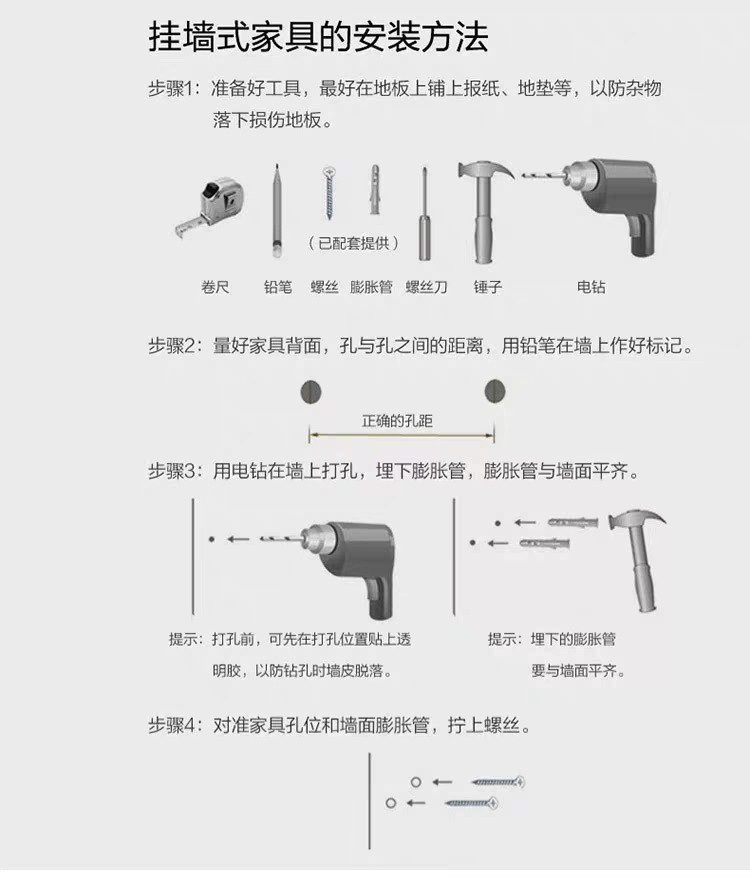 挂墙式家具的安装方法

步骤1：准备好工具，最好在地板上铺上报纸、地垫等，以防杂物落下损伤地板。

（已配套提供）

卷尺　铅笔　螺丝　膨胀管　螺丝刀　锤子　电钻

步骤2：量好家具背面，孔与孔之间的距离，用铅笔在墙上作好标记。

正确的孔距

步骤3：用电钻在墙上打孔，埋下膨胀管，膨胀管与墙面平齐。

提示：打孔前，可先在打孔位置贴上透明胶，以防钻孔时墙皮脱落。

提示：埋下的膨胀管要与墙面平齐。

步骤4：对准家具孔位和墙面膨胀管，拧上螺丝。