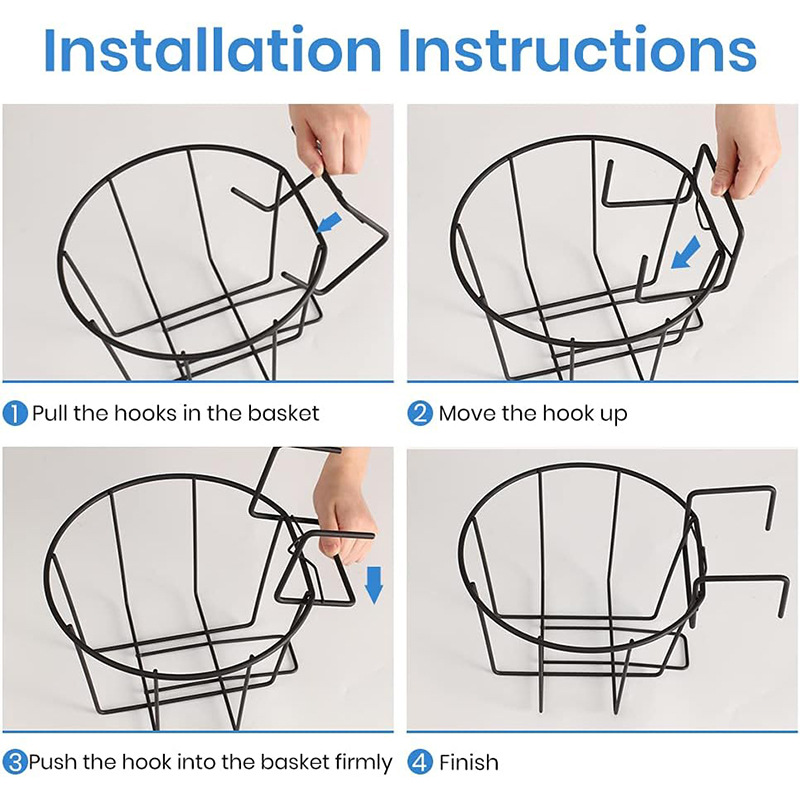 Installation Instructions

1 Pull the hooks in the basket

2 Move the hook up

3 Push the hook into the basket firmly

4 Finish