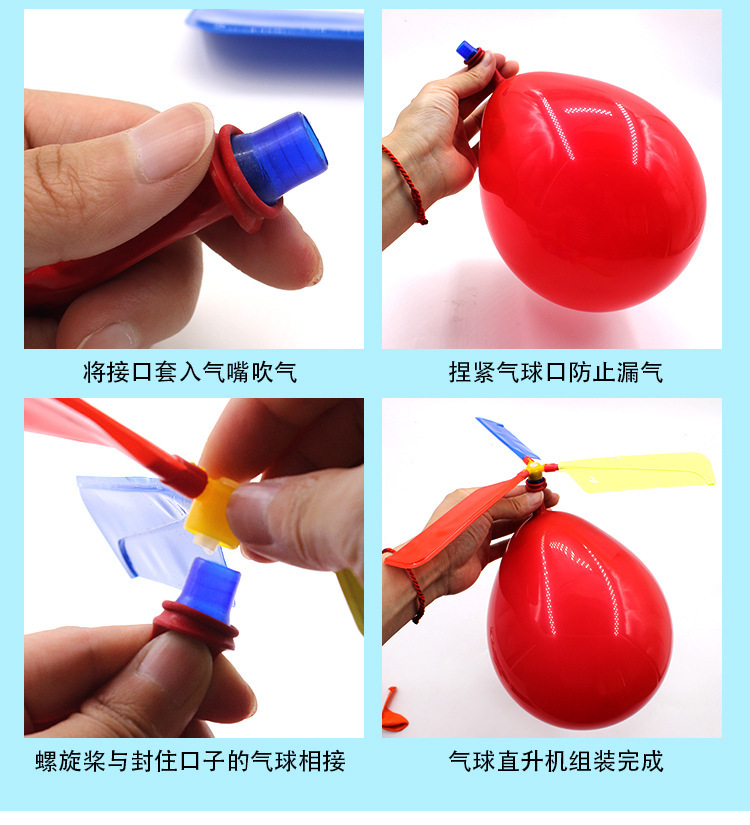 将接口套入气嘴吹气

捏紧气球口防止漏气

螺旋桨与封住口子的气球相接

气球直升机组装完成