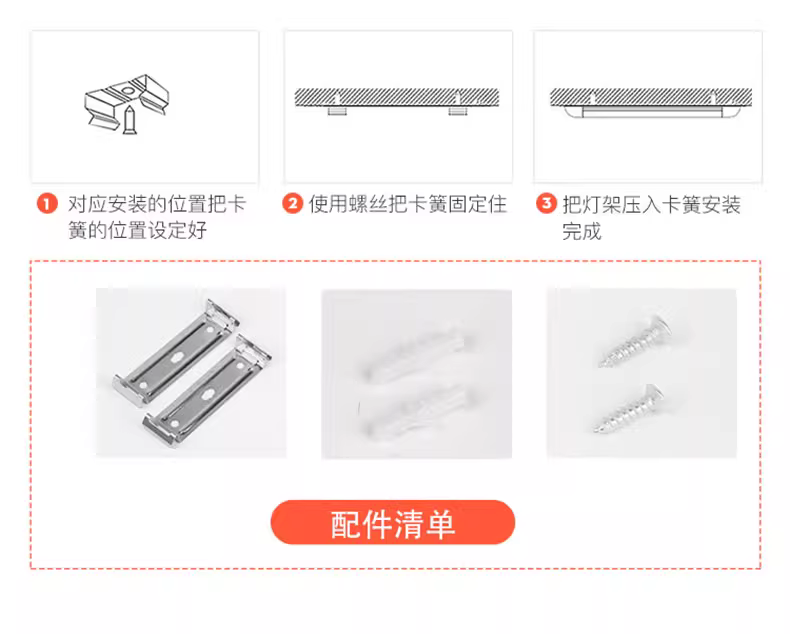 1 对应安装的位置把卡簧的位置设定好

2 使用螺丝把卡簧固定住

3 把灯架压入卡簧安装完成

配件清单