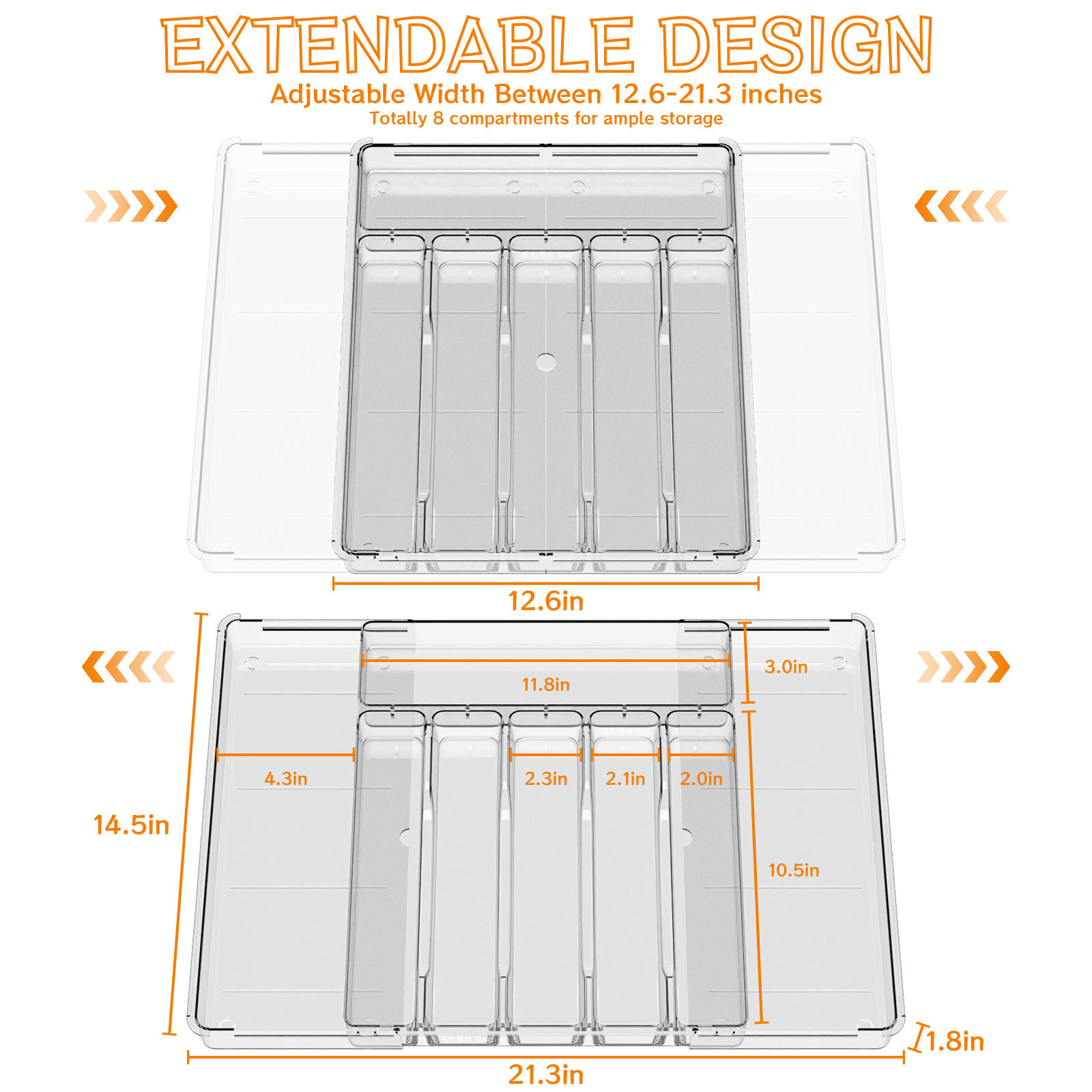 EXTENDABLE DESIGN
Adjustable Width Between 12.6-21.3 inches
Totally 8 compartments for ample storage

12.6in

11.8in
3.0in
4.3in
2.3in
2.1in
2.0in
14.5in
10.5in
1.8in
21.3in