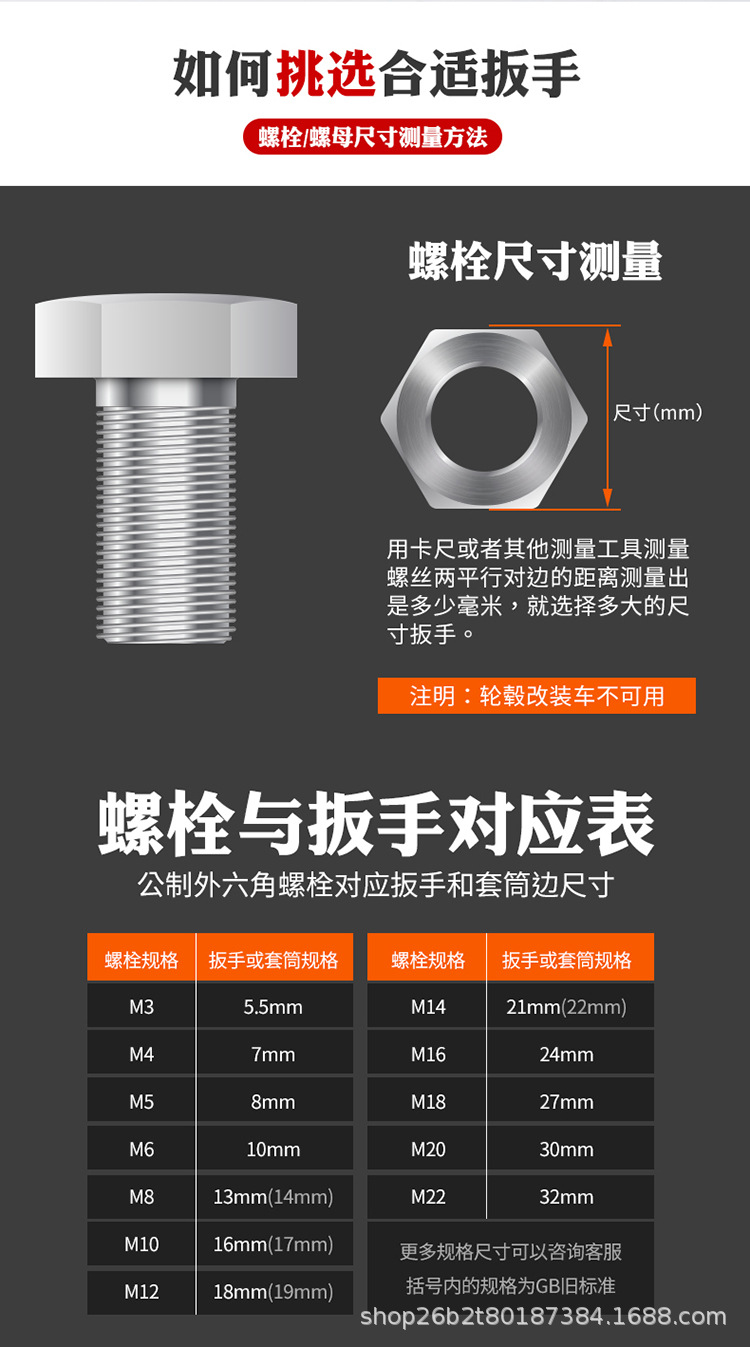 如何挑选合适扳手

螺栓/螺母尺寸测量方法

螺栓尺寸测量

尺寸(mm)

用卡尺或者其他测量工具测量螺丝两平行对边的距离测量出是多少毫米，就选择多大的尺寸扳手。

注明：轮毂改装车不可用

螺栓与扳手对应表

公制外六角螺栓对应扳手和套筒边尺寸

| 螺栓规格 | 扳手或套筒规格 |
|---|---|
| M3 | 5.5mm |
| M4 | 7mm |
| M5 | 8mm |
| M6 | 10mm |
| M8 | 13mm(14mm) |
| M10 | 16mm(17mm) |
| M12 | 18mm(19mm) |

| 螺栓规格 | 扳手或套筒规格 |
|---|---|
| M14 | 21mm(22mm) |
| M16 | 24mm |
| M18 | 27mm |
| M20 | 30mm |
| M22 | 32mm |

更多规格尺寸可以咨询客服
括号内的规格为GB旧标准

shop26b2t80187384.1688.com