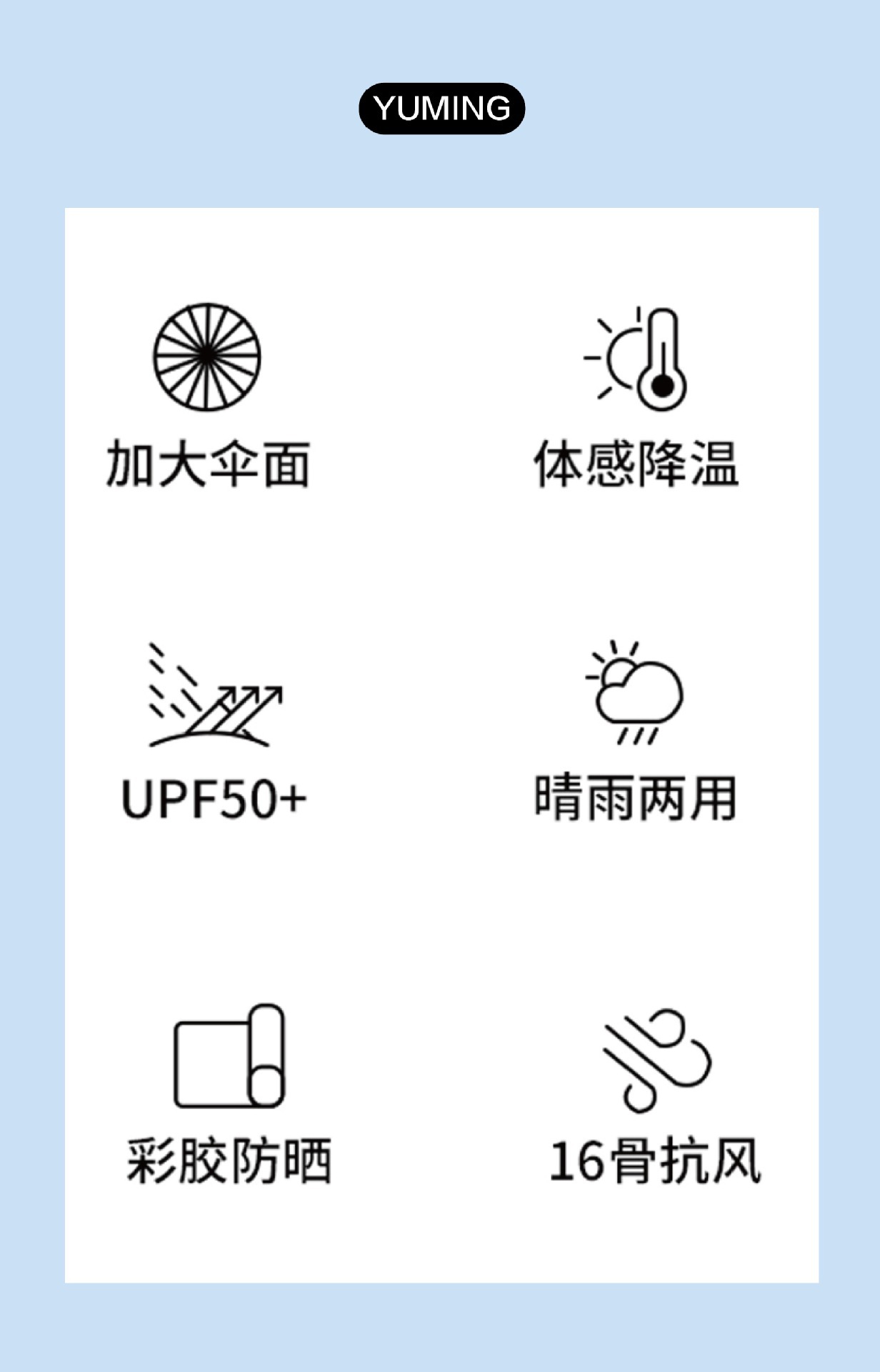 YUMING

加大伞面

体感降温

UPF50+

晴雨两用

彩胶防晒

16骨抗风