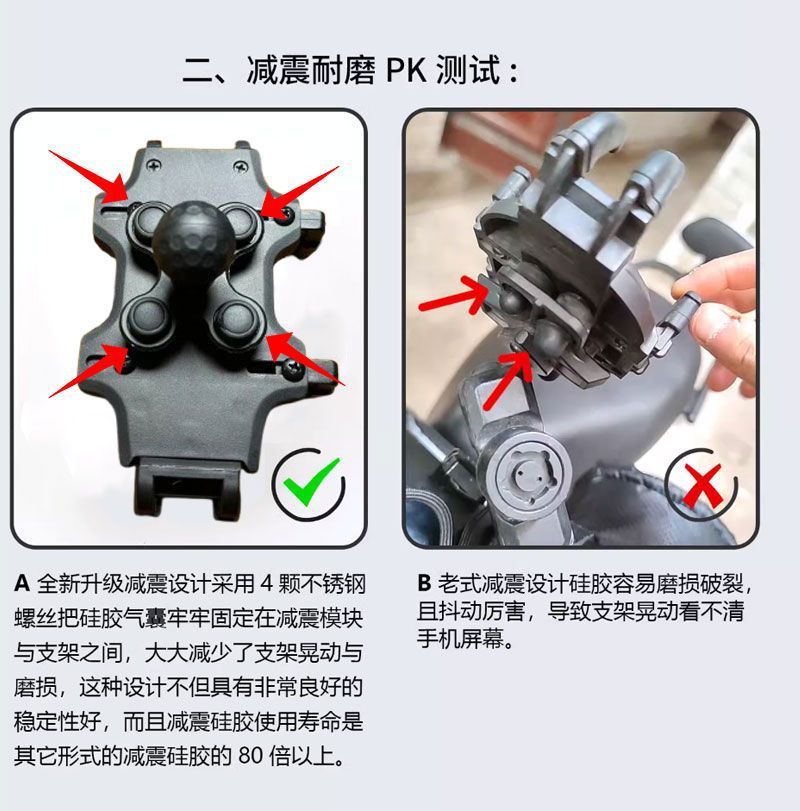 二、减震耐磨 PK 测试：

A 全新升级减震设计采用 4 颗不锈钢螺丝把硅胶气囊牢牢固定在减震模块与支架之间，大大减少了支架晃动与磨损，这种设计不但具有非常良好的稳定性好，而且减震硅胶使用寿命是其它形式的减震硅胶的 80 倍以上。

B 老式减震设计硅胶容易磨损破裂，且抖动厉害，导致支架晃动看不清手机屏幕。