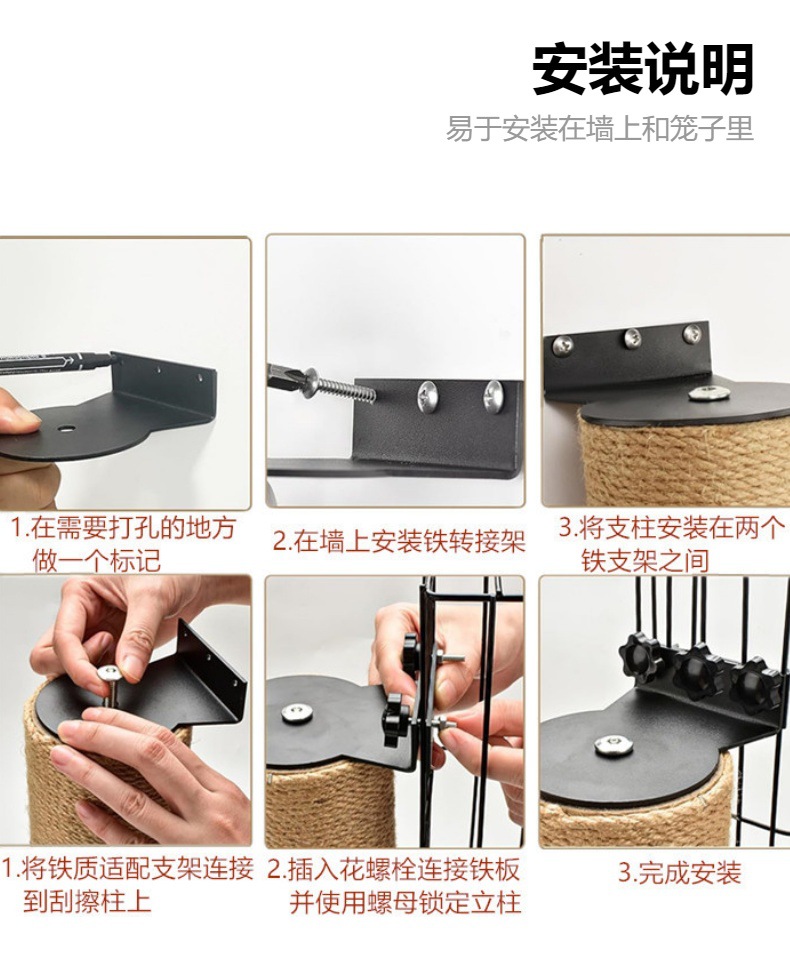 安装说明

易于安装在墙上和笼子里

1.在需要打孔的地方做一个标记

2.在墙上安装铁转接架

3.将支柱安装在两个铁支架之间

1.将铁质适配支架连接到刮擦柱上

2.插入花螺栓连接铁板并使用螺母锁定立柱

3.完成安装