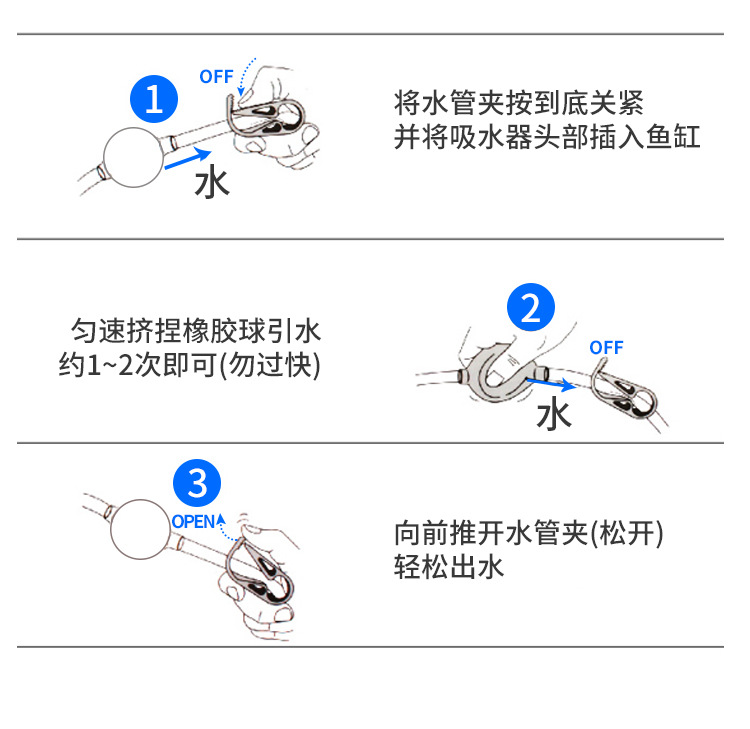 1
OFF
水
将水管夹按到底关紧
并将吸水器头部插入鱼缸

匀速挤捏橡胶球引水
约1~2次即可(勿过快)
2
OFF
水

3
OPEN
向前推开水管夹(松开)
轻松出水