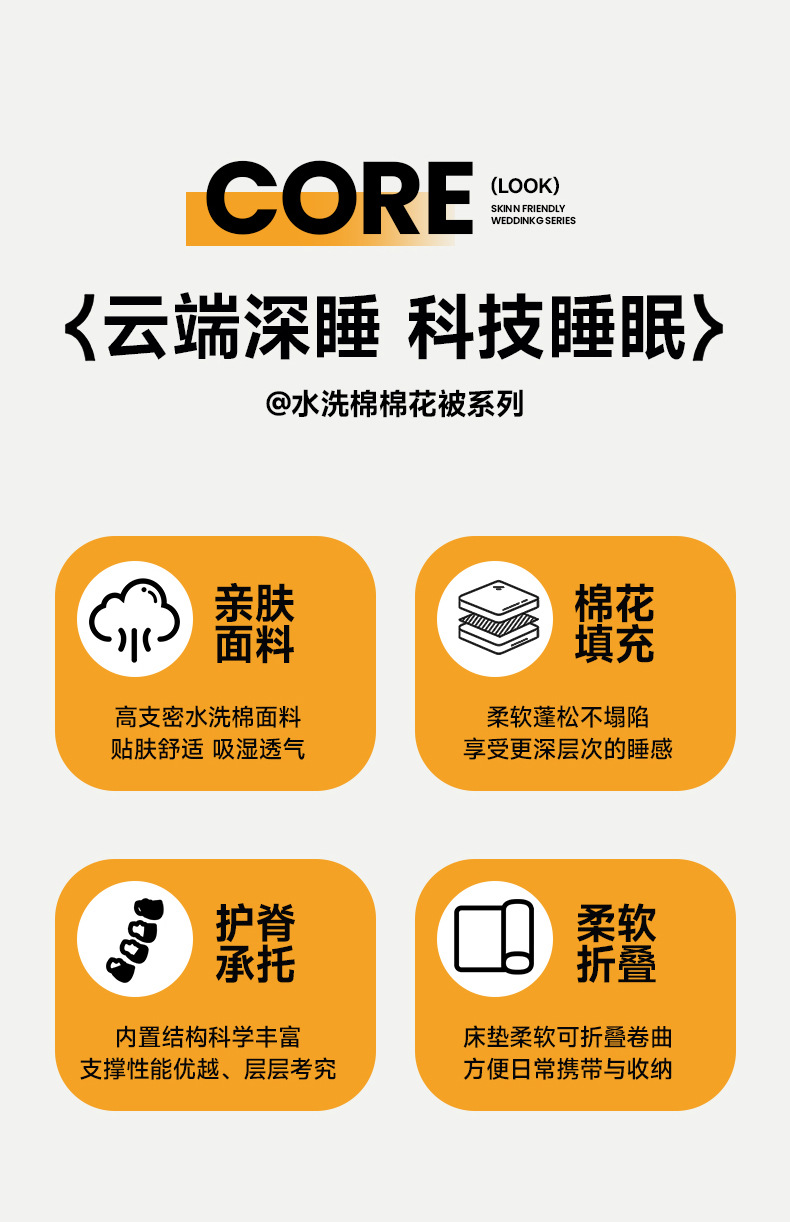 CORE

(LOOK)
SKINN FRIENDLY
WEDDINKG SERIES

〈云端深睡 科技睡眠〉

@水洗棉棉花被系列

亲肤
面料

高支密水洗棉面料
贴肤舒适 吸湿透气

棉花
填充

柔软蓬松不塌陷
享受更深层次的睡感

护脊
承托

内置结构科学丰富
支撑性能优越、层层考究

柔软
折叠

床垫柔软可折叠卷曲
方便日常携带与收纳