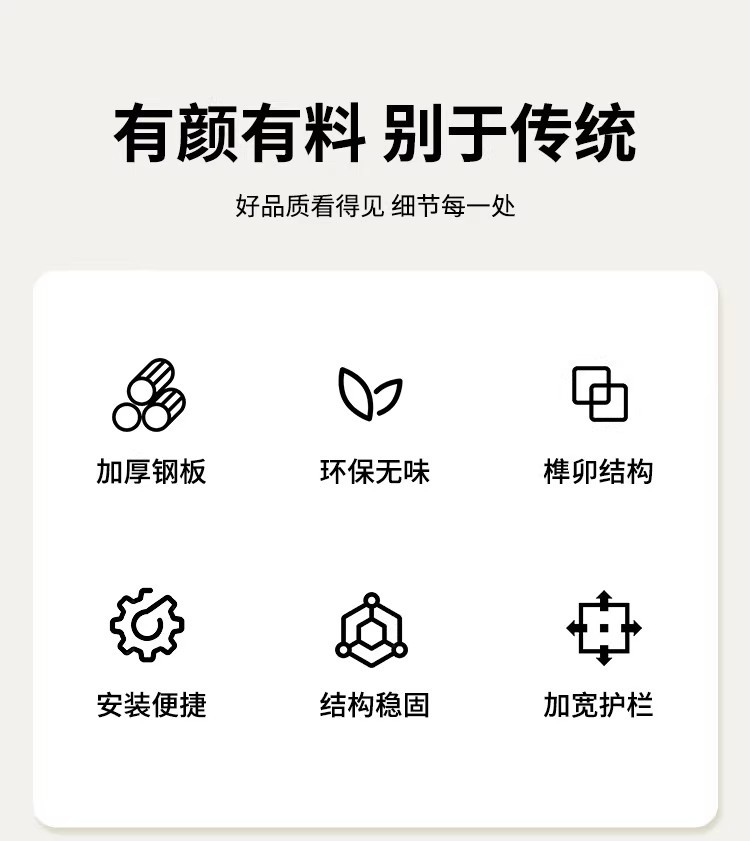 有颜有料 别于传统

好品质看得见 细节每一处

加厚钢板

环保无味

榫卯结构

安装便捷

结构稳固

加宽护栏