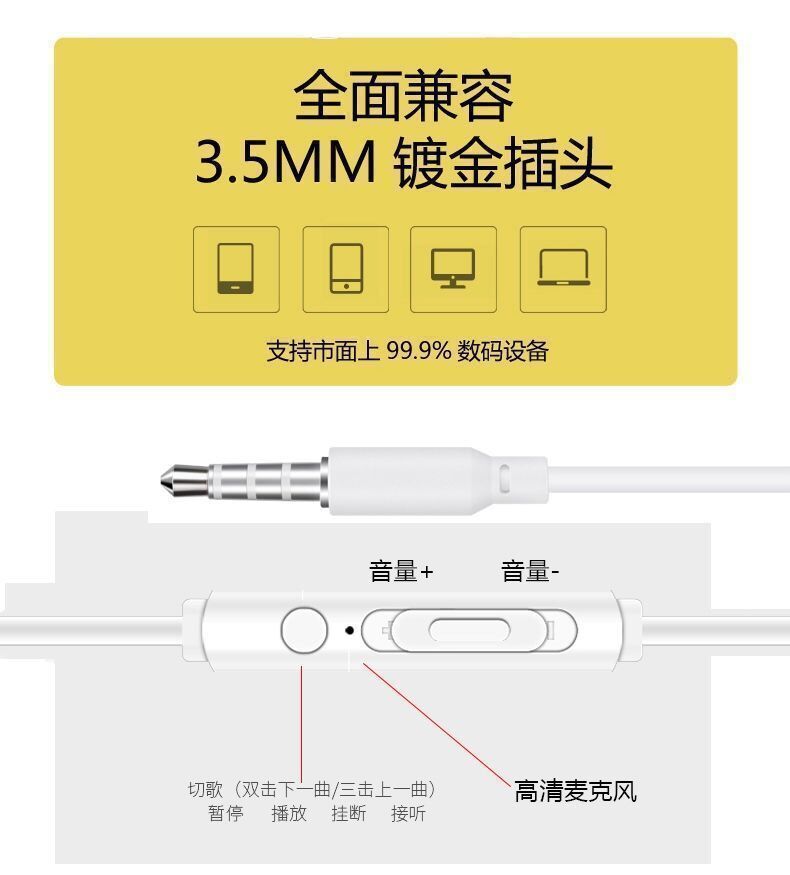 全面兼容
3.5MM 镀金插头

支持市面上 99.9% 数码设备

音量+ 音量-

切歌（双击下一曲/三击上一曲）
暂停 播放 挂断 接听

高清麦克风