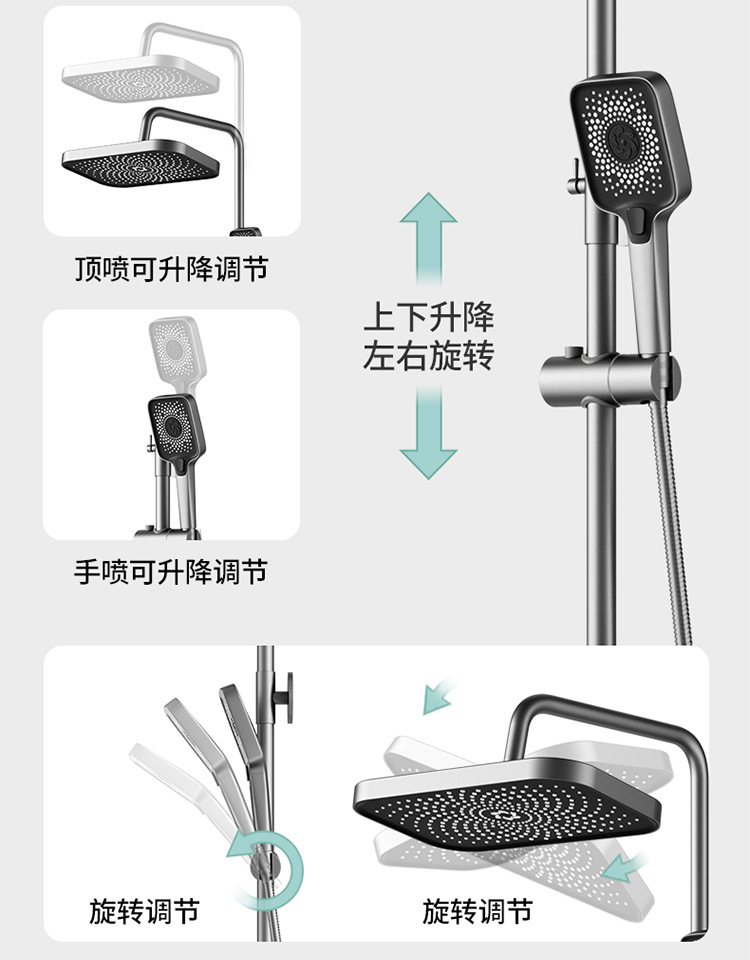 顶喷可升降调节

上下升降
左右旋转

手喷可升降调节

旋转调节

旋转调节