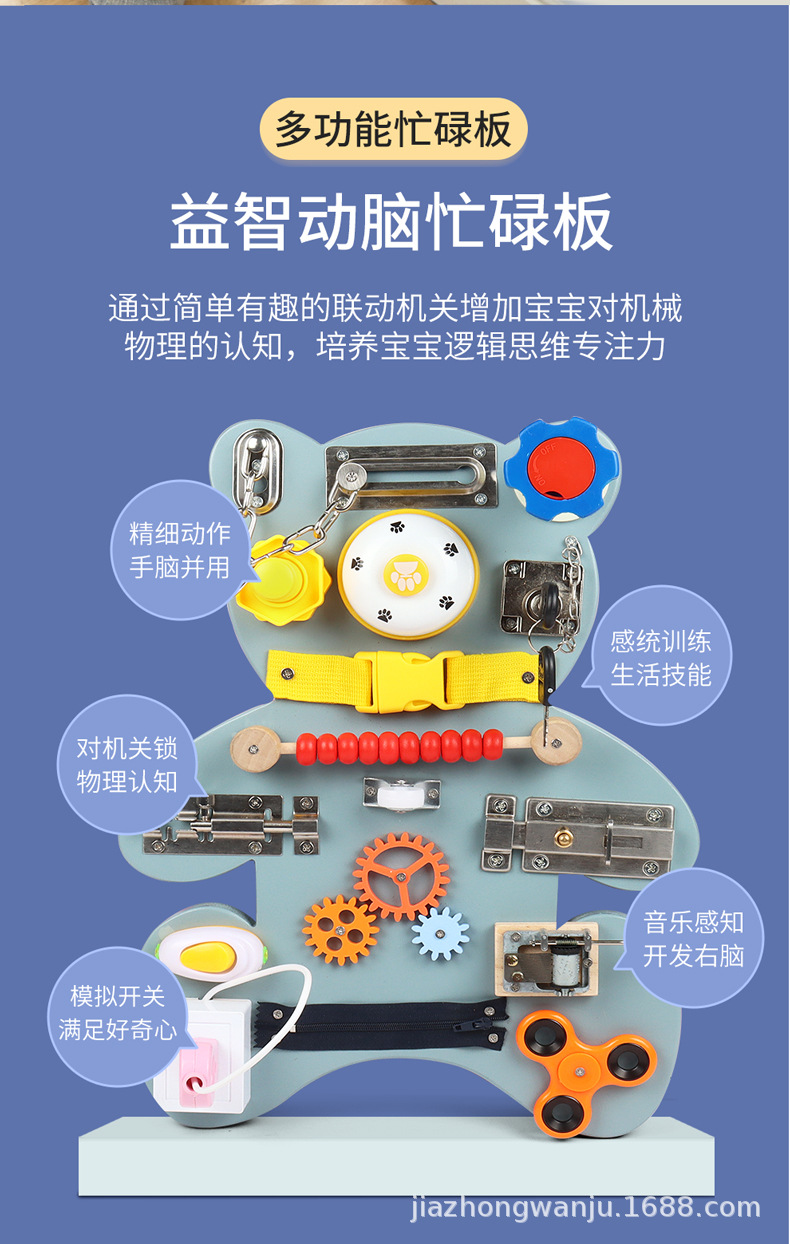 多功能忙碌板

益智动脑忙碌板

通过简单有趣的联动机关增加宝宝对机械物理的认知，培养宝宝逻辑思维专注力

精细动作
手脑并用

感统训练
生活技能

对机关锁
物理认知

音乐感知
开发右脑

模拟开关
满足好奇心

jiazhongwanju.1688.com