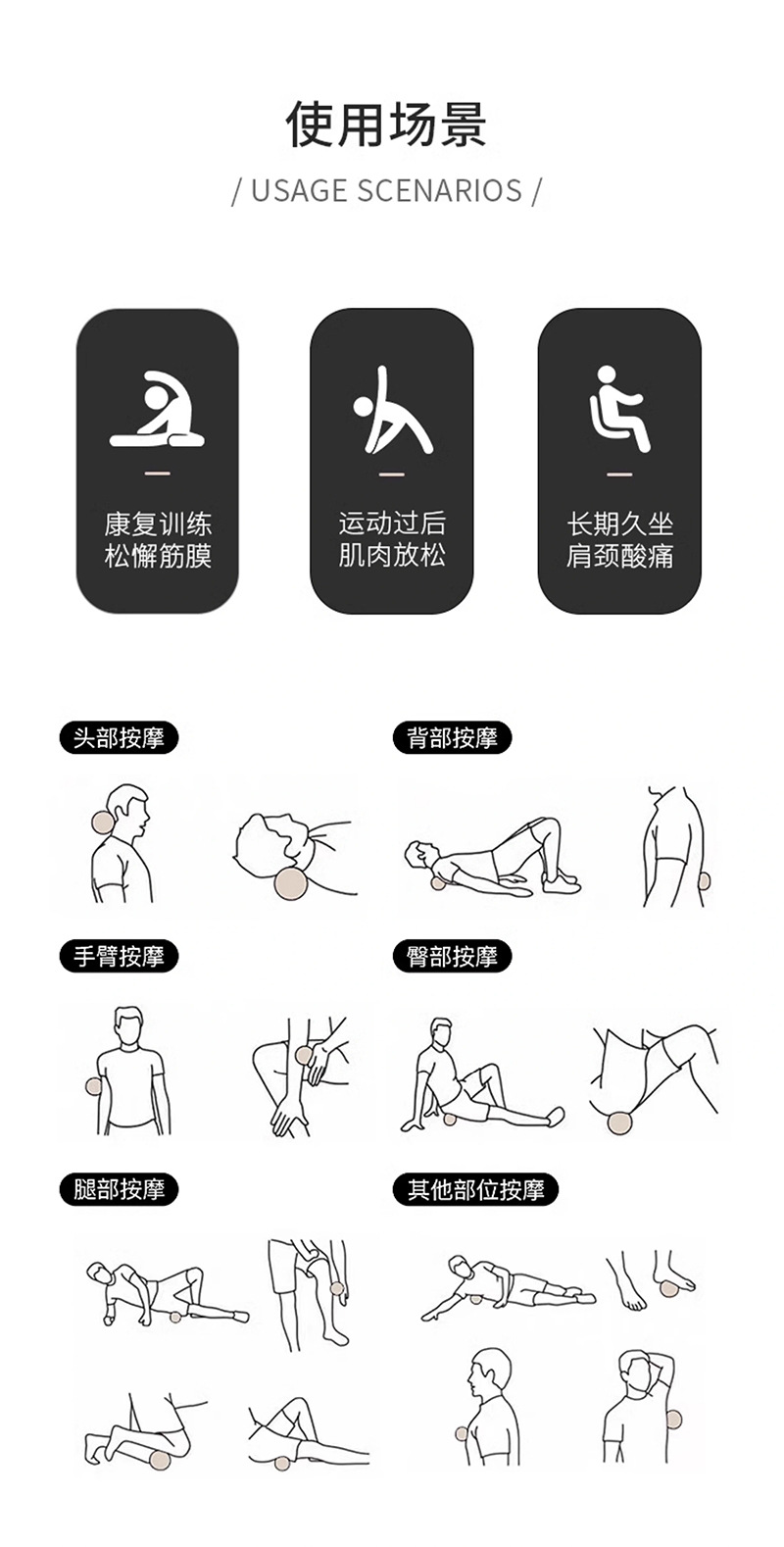 使用场景

/ USAGE SCENARIOS /

康复训练
松懈筋膜

运动过后
肌肉放松

长期久坐
肩颈酸痛

头部按摩

背部按摩

手臂按摩

臀部按摩

腿部按摩

其他部位按摩