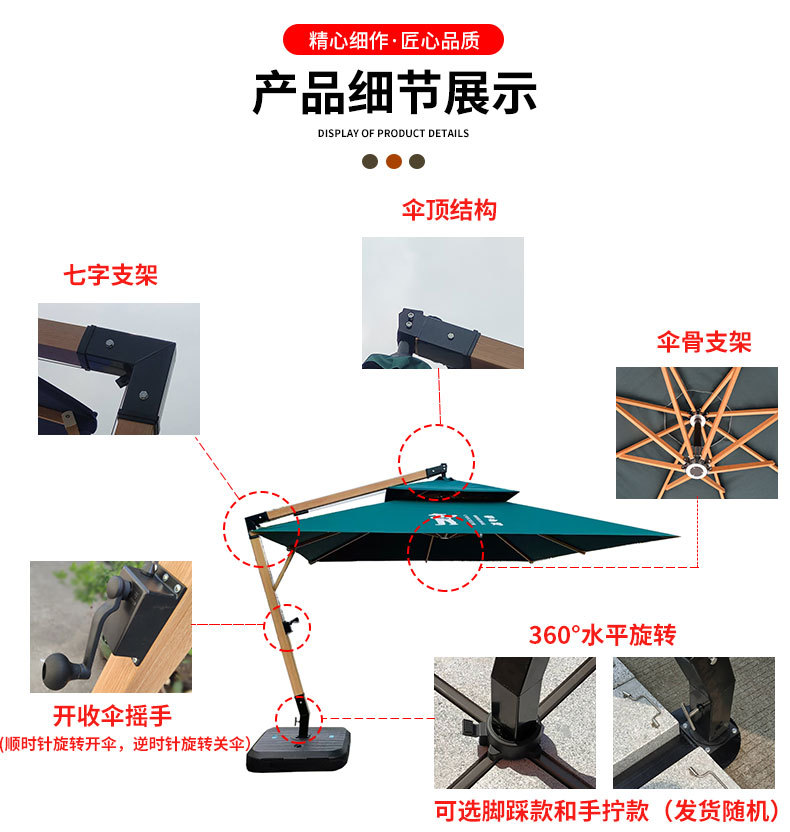 精心细作·匠心品质

产品细节展示

DISPLAY OF PRODUCT DETAILS

伞顶结构

七字支架

伞骨支架

开收伞摇手
(顺时针旋转开伞，逆时针旋转关伞)

360°水平旋转

可选脚踩款和手拧款（发货随机）