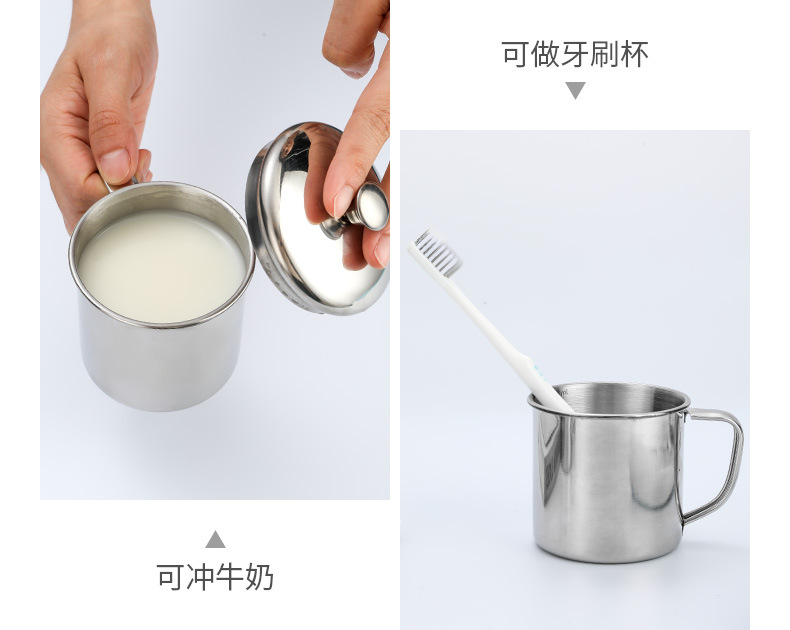 可做牙刷杯

可冲牛奶