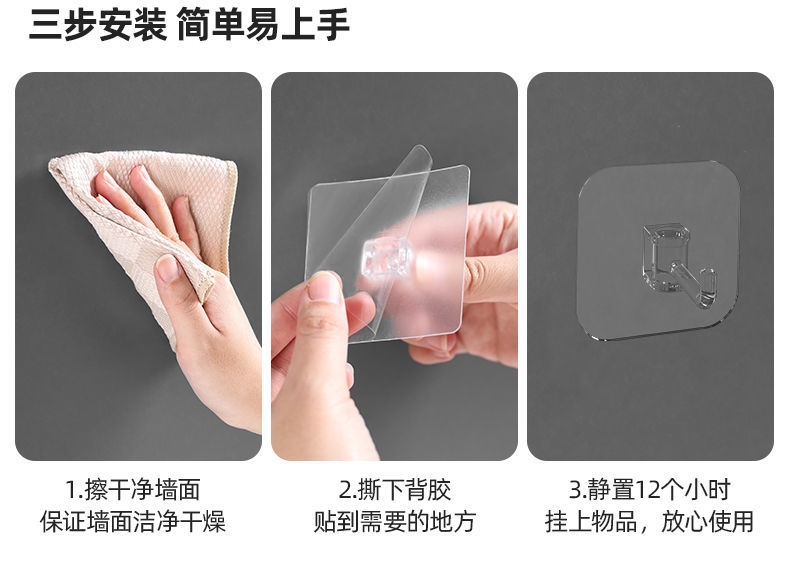 三步安装 简单易上手

1.擦干净墙面
保证墙面洁净干燥

2.撕下背胶
贴到需要的地方

3.静置12个小时
挂上物品，放心使用