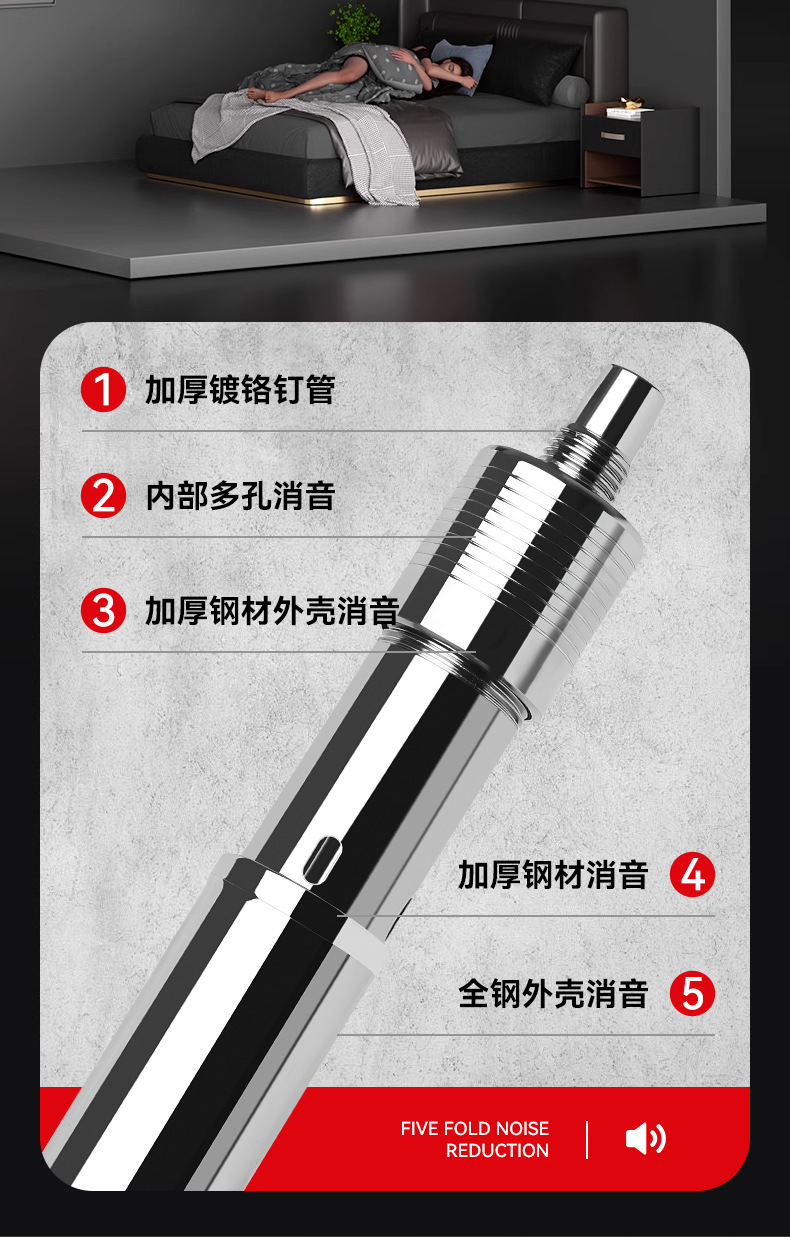 1 加厚镀铬钉管

2 内部多孔消音

3 加厚钢材外壳消音

加厚钢材消音 4

全钢外壳消音 5

FIVE FOLD NOISE REDUCTION