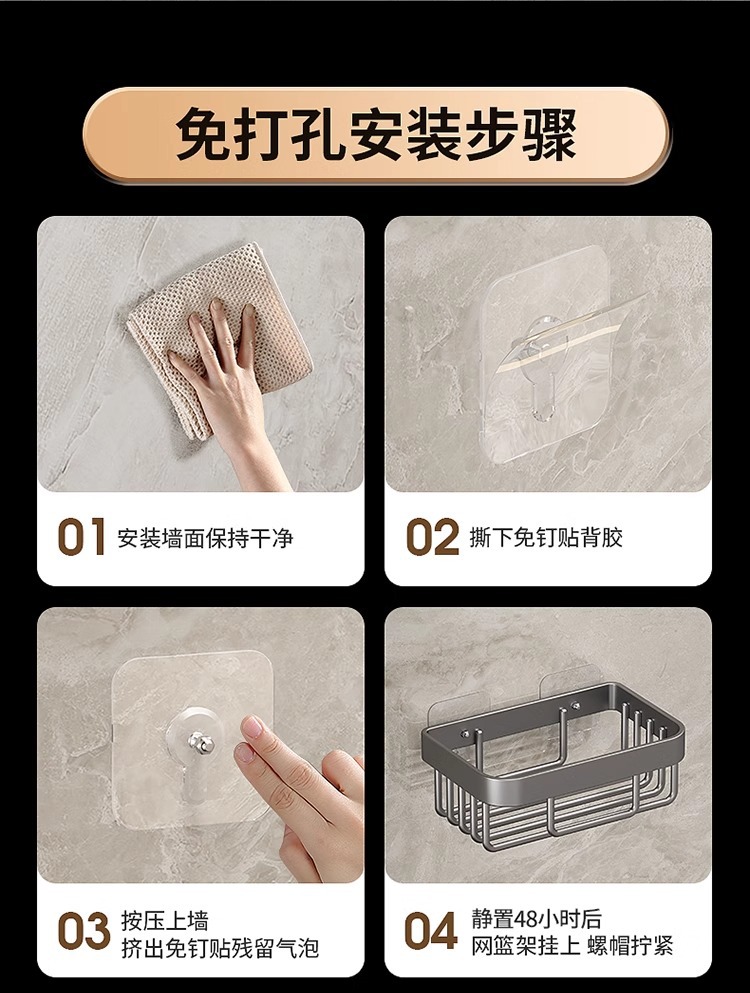 免打孔安装步骤

01 安装墙面保持干净

02 撕下免钉贴背胶

03 按压上墙
挤出免钉贴残留气泡

04 静置48小时后
网篮架挂上 螺帽拧紧