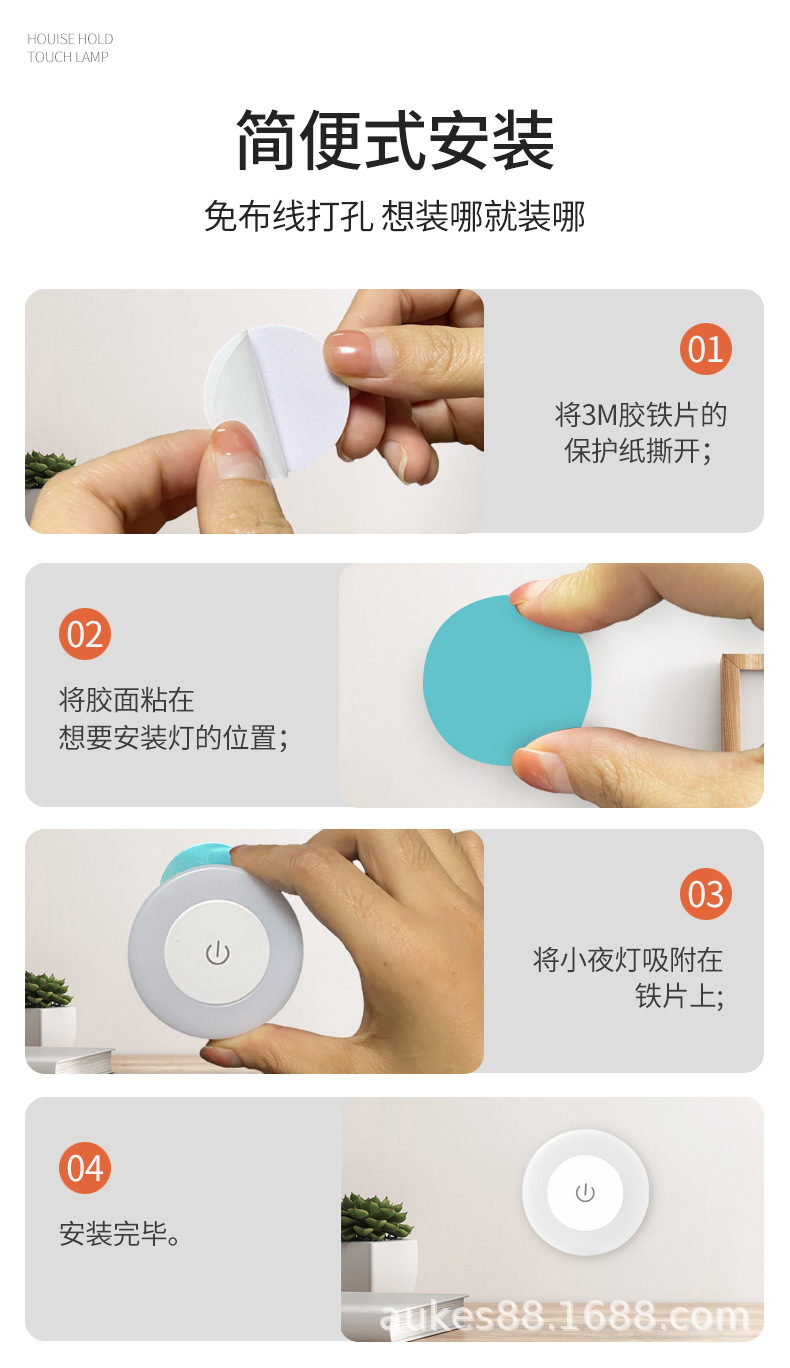 HOUISE HOLD
TOUCH LAMP

简便式安装

免布线打孔 想装哪就装哪

01

将3M胶铁片的保护纸撕开；

02

将胶面粘在想要安装灯的位置；

03

将小夜灯吸附在铁片上；

04

安装完毕。

aukes88.1688.com